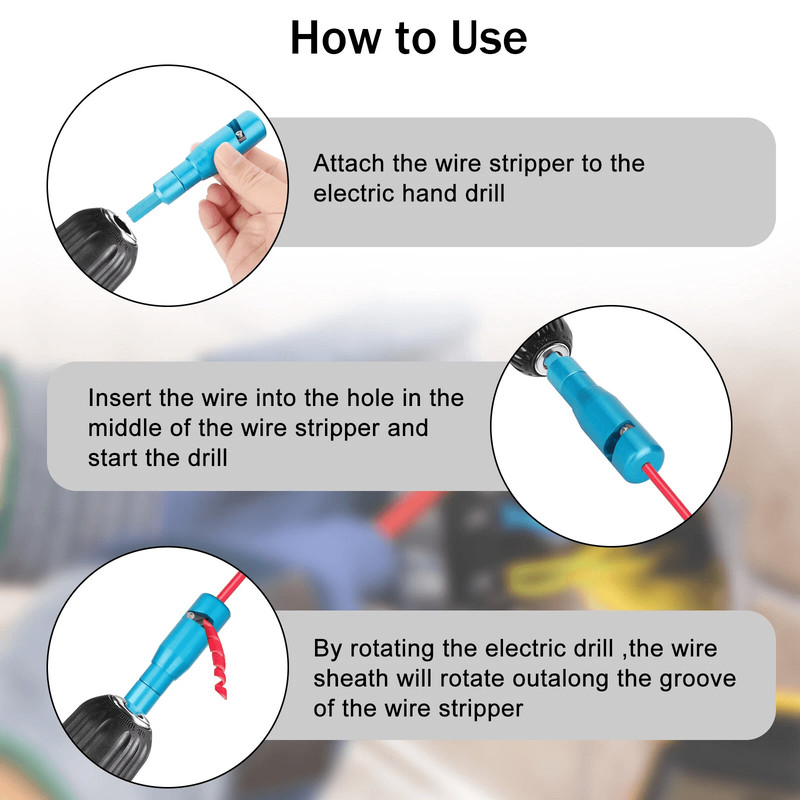 How to Use

Attach the wire stripper to the electric hand drill

Insert the wire into the hole in the middle of the wire stripper and start the drill

By rotating the electric drill ,the wire sheath will rotate outalong the groove of the wire stripper