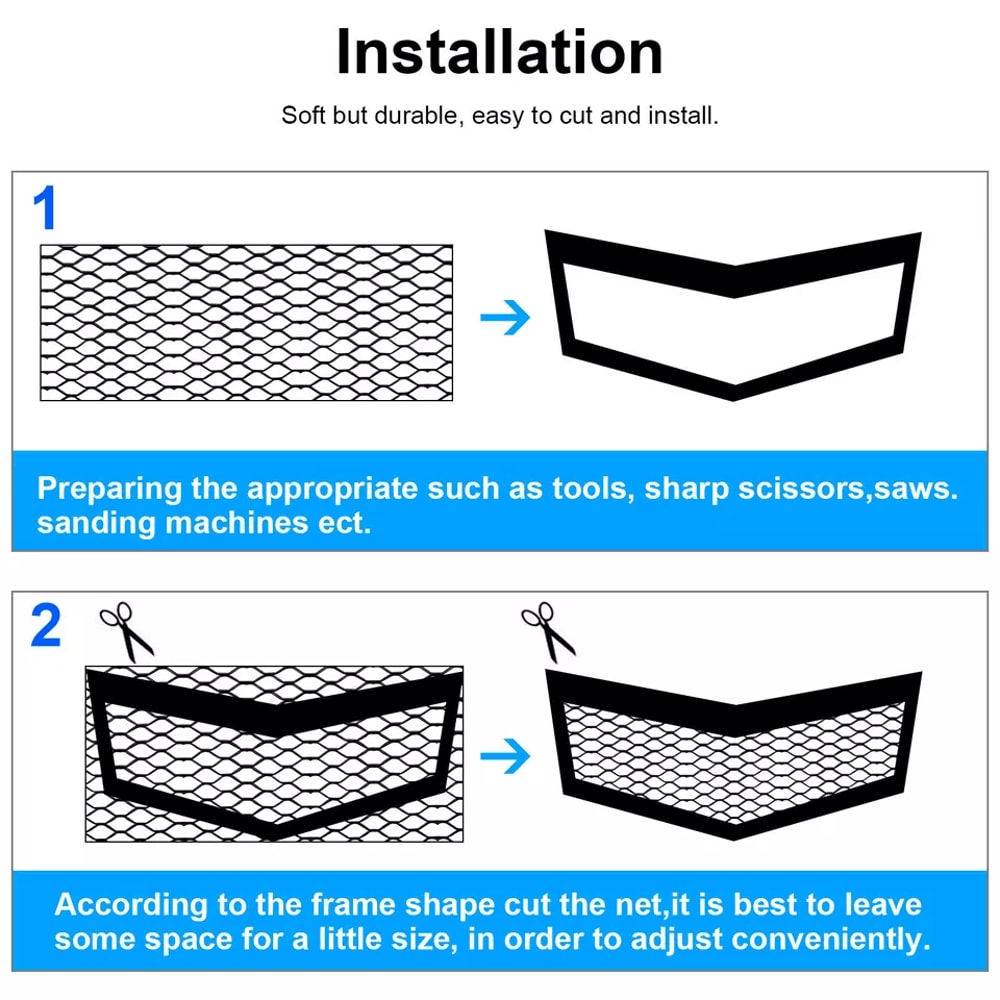 Installation

Soft but durable, easy to cut and install.

1

Preparing the appropriate such as tools, sharp scissors,saws. sanding machines ect.

2

According to the frame shape cut the net,it is best to leave some space for a little size, in order to adjust conveniently.