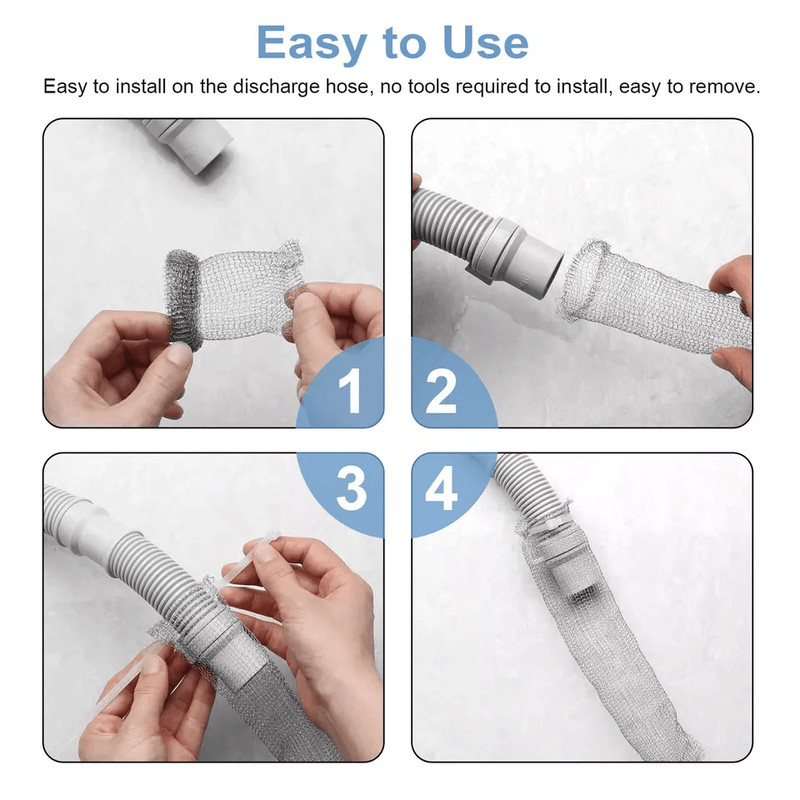 Easy to Use

Easy to install on the discharge hose, no tools required to install, easy to remove.

1

2

3

4