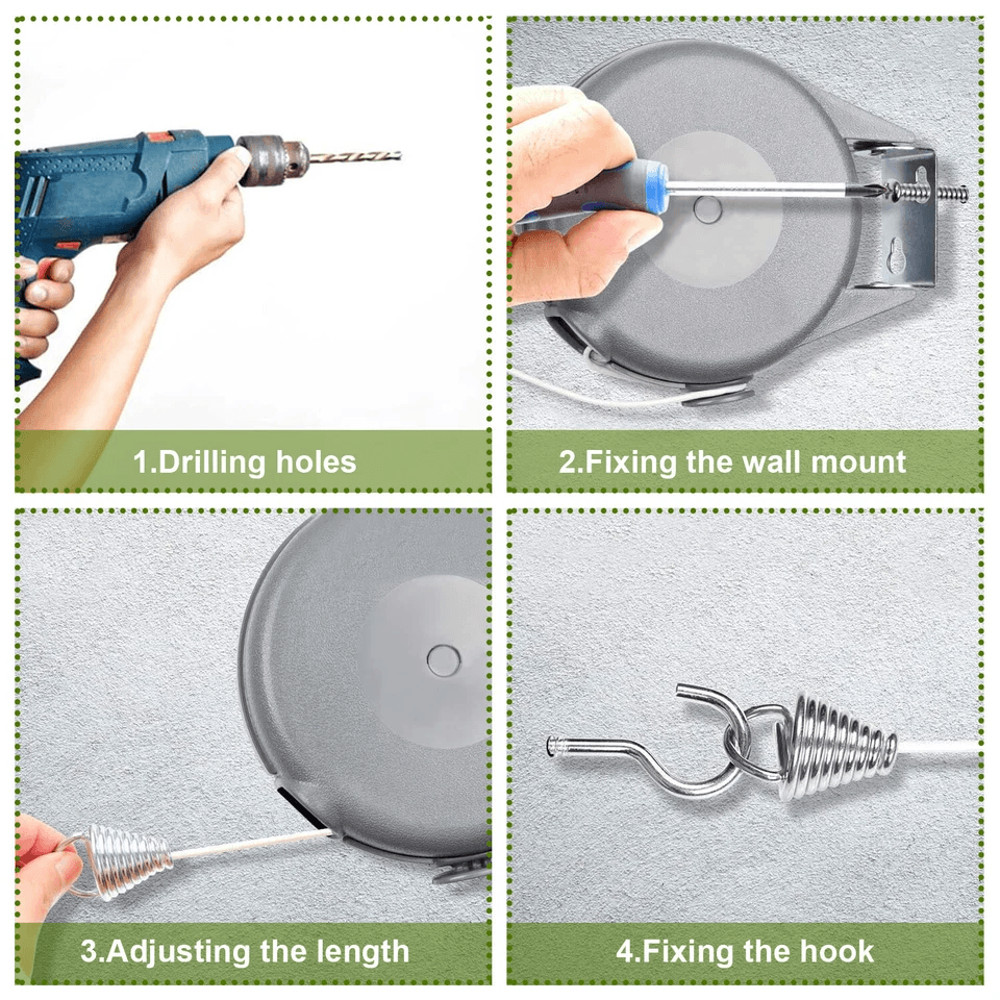 1.Drilling holes

2.Fixing the wall mount

3.Adjusting the length

4.Fixing the hook