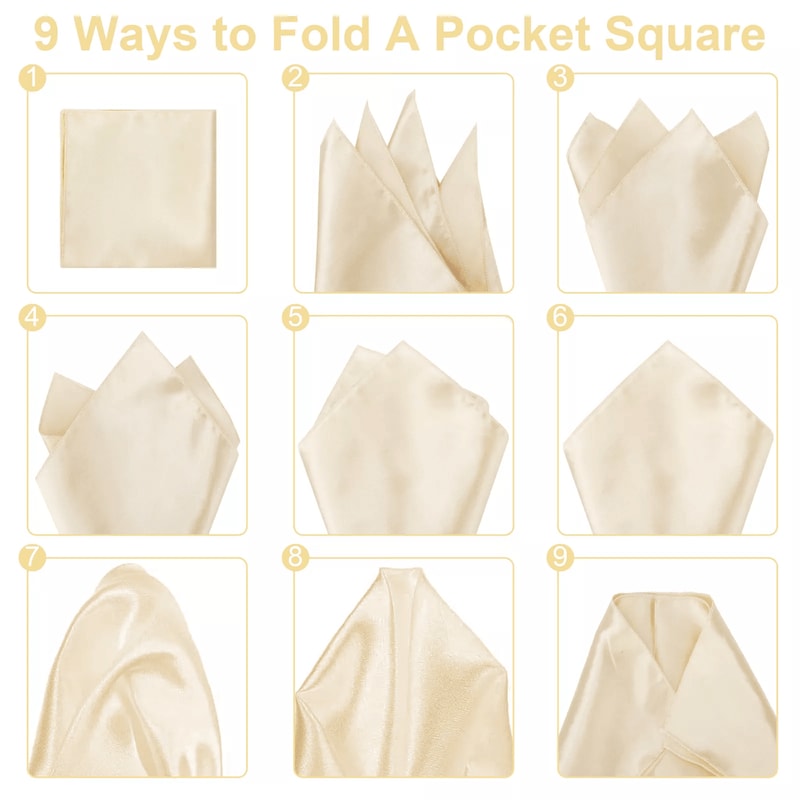 9 Ways to Fold A Pocket Square

1

2

3

4

5

6

7

8

9