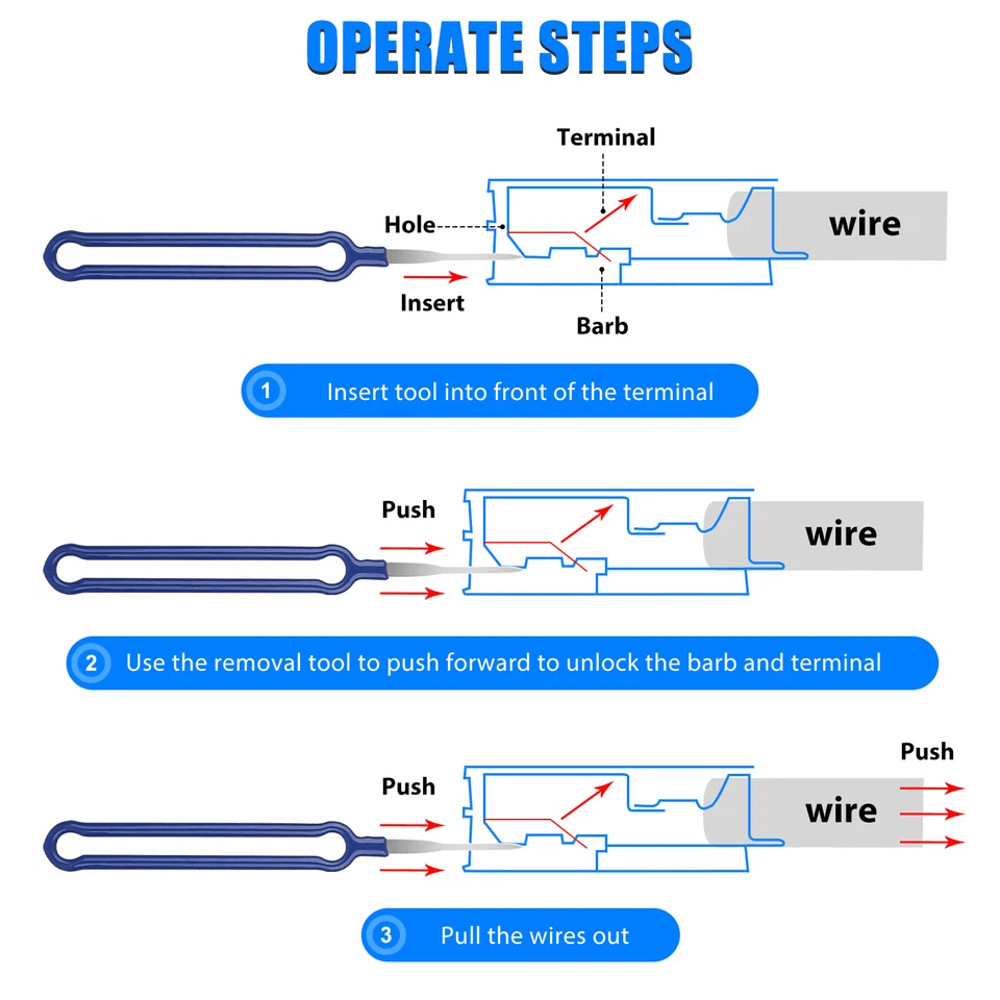 OPERATE STEPS

Terminal
Hole
wire
Insert
Barb

1 Insert tool into front of the terminal

Push
wire

2 Use the removal tool to push forward to unlock the barb and terminal

Push
Push
wire

3 Pull the wires out