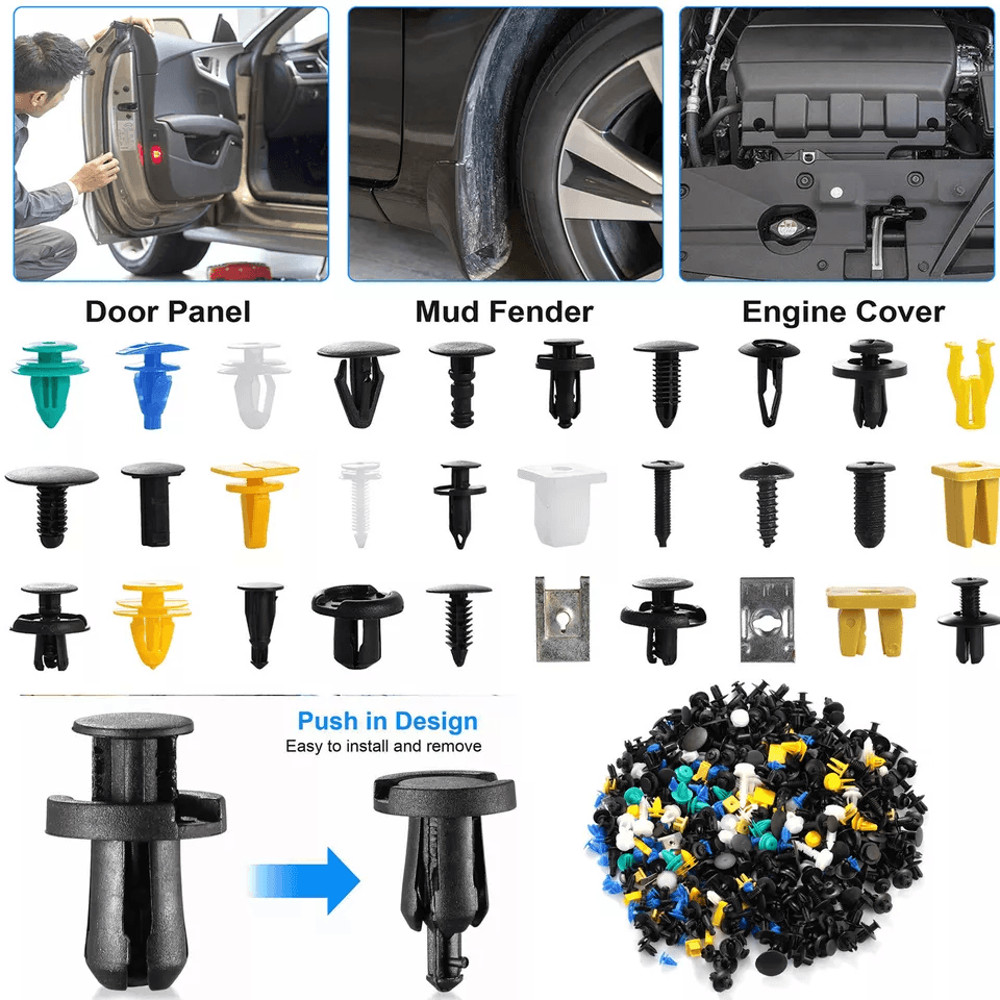 Door Panel
Mud Fender
Engine Cover

Push in Design
Easy to install and remove