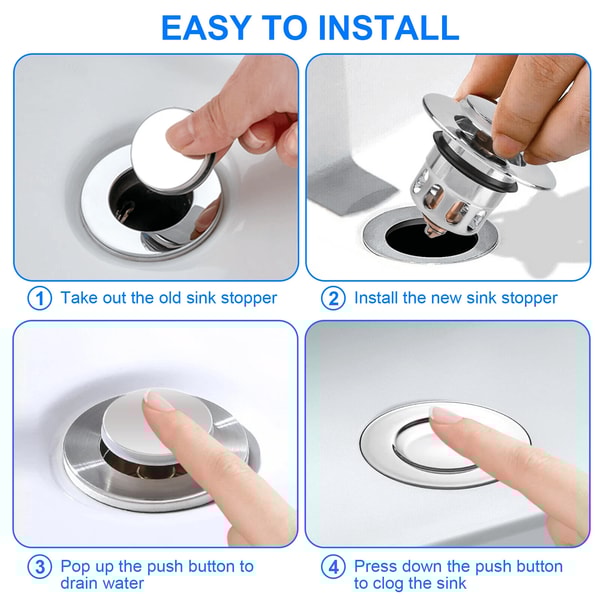 EASY TO INSTALL

1 Take out the old sink stopper

2 Install the new sink stopper

3 Pop up the push button to drain water

4 Press down the push button to clog the sink