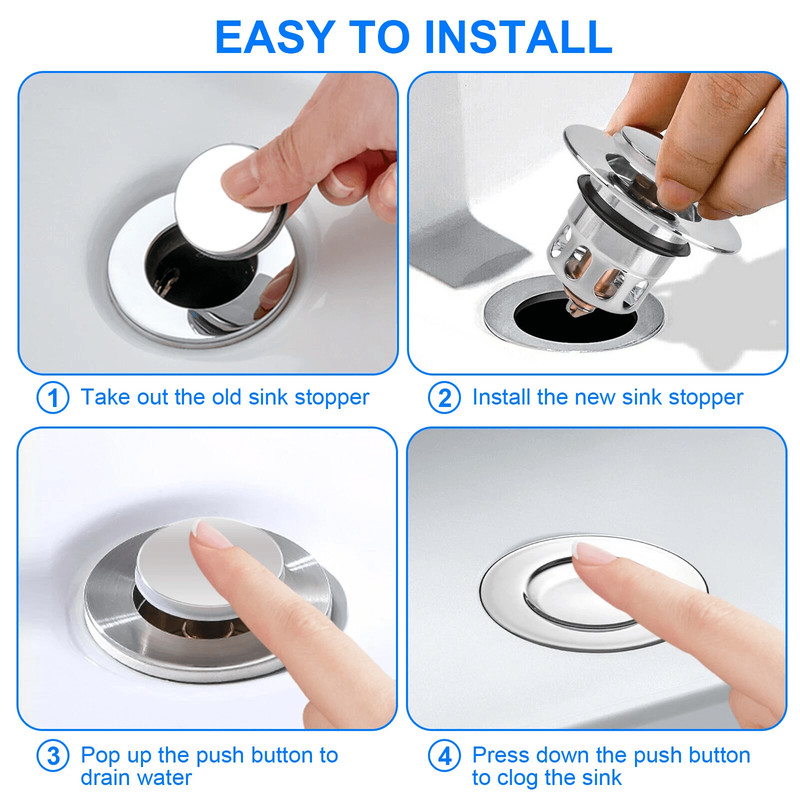 EASY TO INSTALL

1 Take out the old sink stopper

2 Install the new sink stopper

3 Pop up the push button to drain water

4 Press down the push button to clog the sink