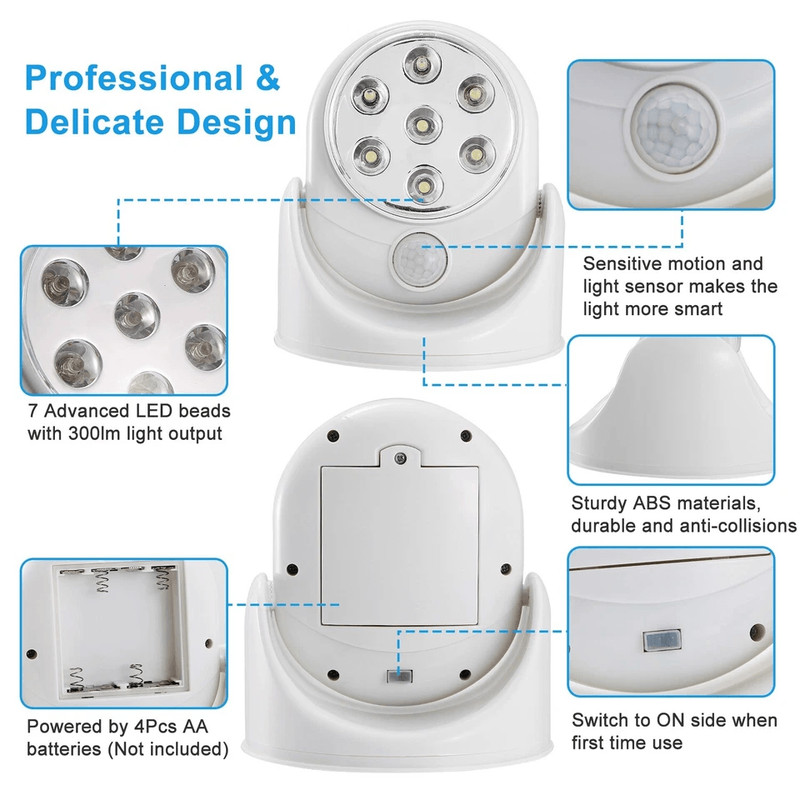 Professional & Delicate Design

Sensitive motion and light sensor makes the light more smart

7 Advanced LED beads with 300lm light output

Sturdy ABS materials, durable and anti-collisions

Powered by 4Pcs AA batteries (Not included)

Switch to ON side when first time use