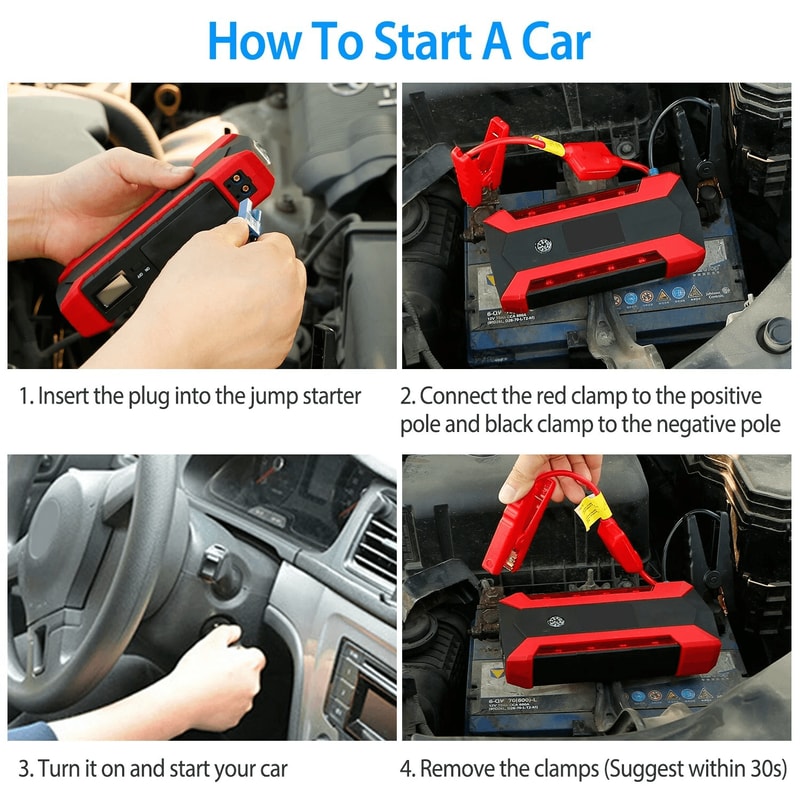 How To Start A Car

1. Insert the plug into the jump starter

2. Connect the red clamp to the positive pole and black clamp to the negative pole

3. Turn it on and start your car

4. Remove the clamps (Suggest within 30s)