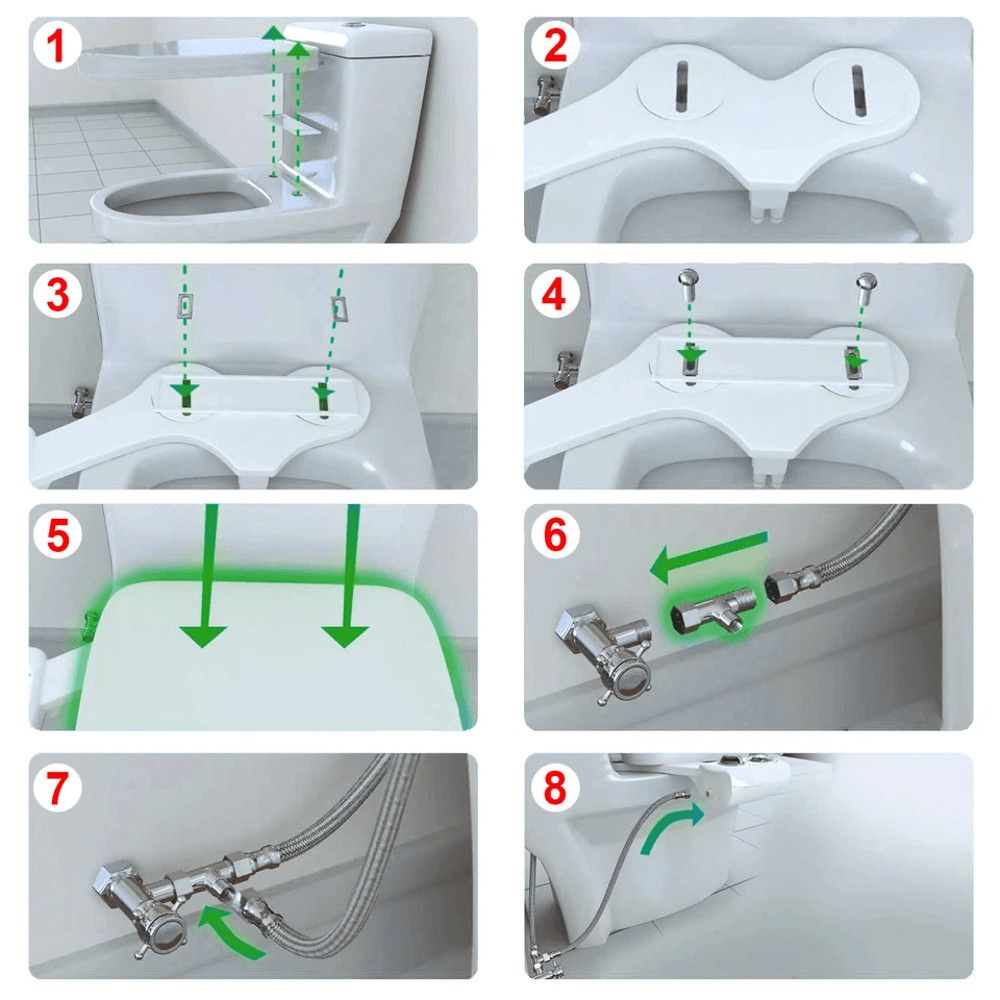 1

2

3

4

5

6

7

8