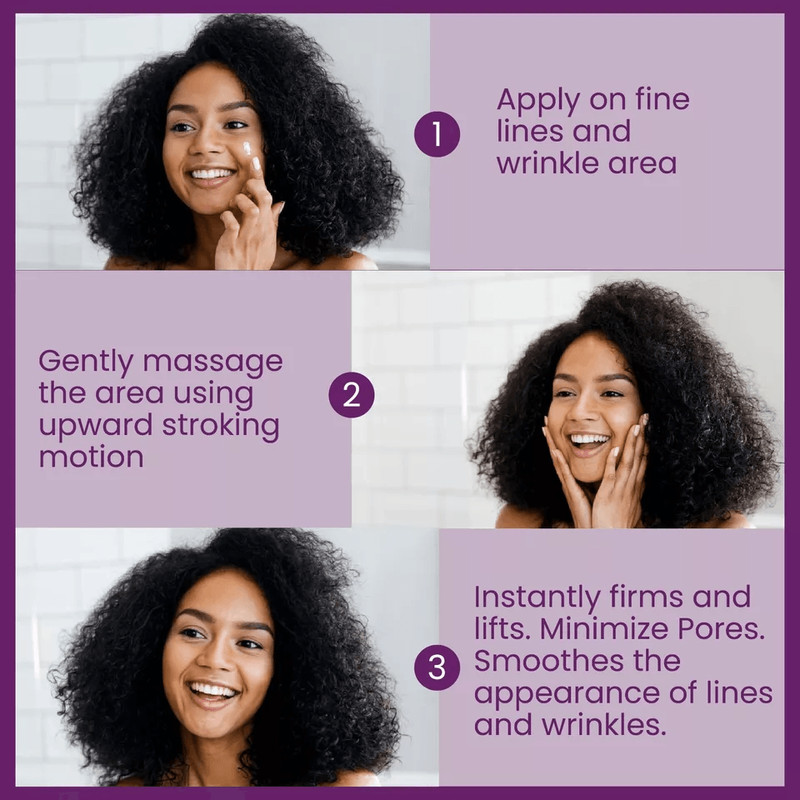 1 Apply on fine lines and wrinkle area

Gently massage the area using upward stroking motion 2

3 Instantly firms and lifts. Minimize Pores. Smoothes the appearance of lines and wrinkles.