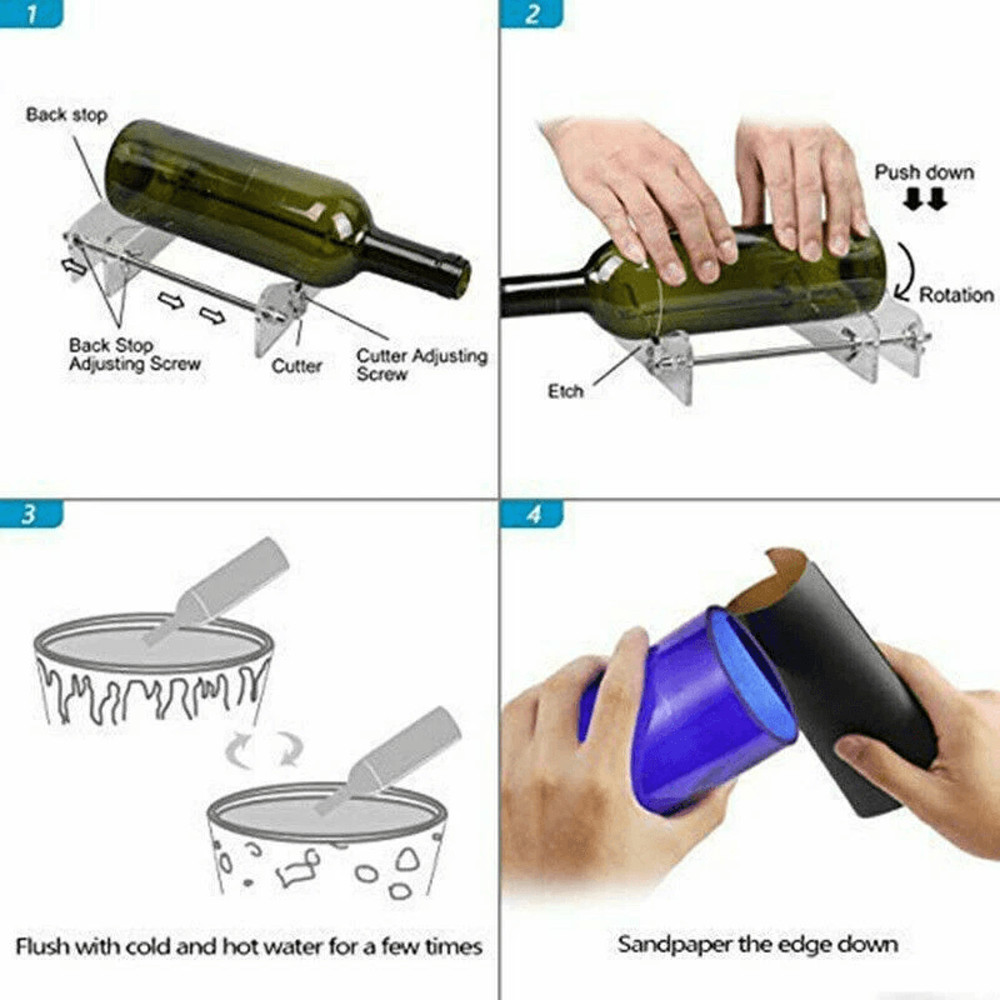 1

Back stop

Back Stop Adjusting Screw

Cutter

Cutter Adjusting Screw

2

Push down

Rotation

Etch

3

Flush with cold and hot water for a few times

4

Sandpaper the edge down