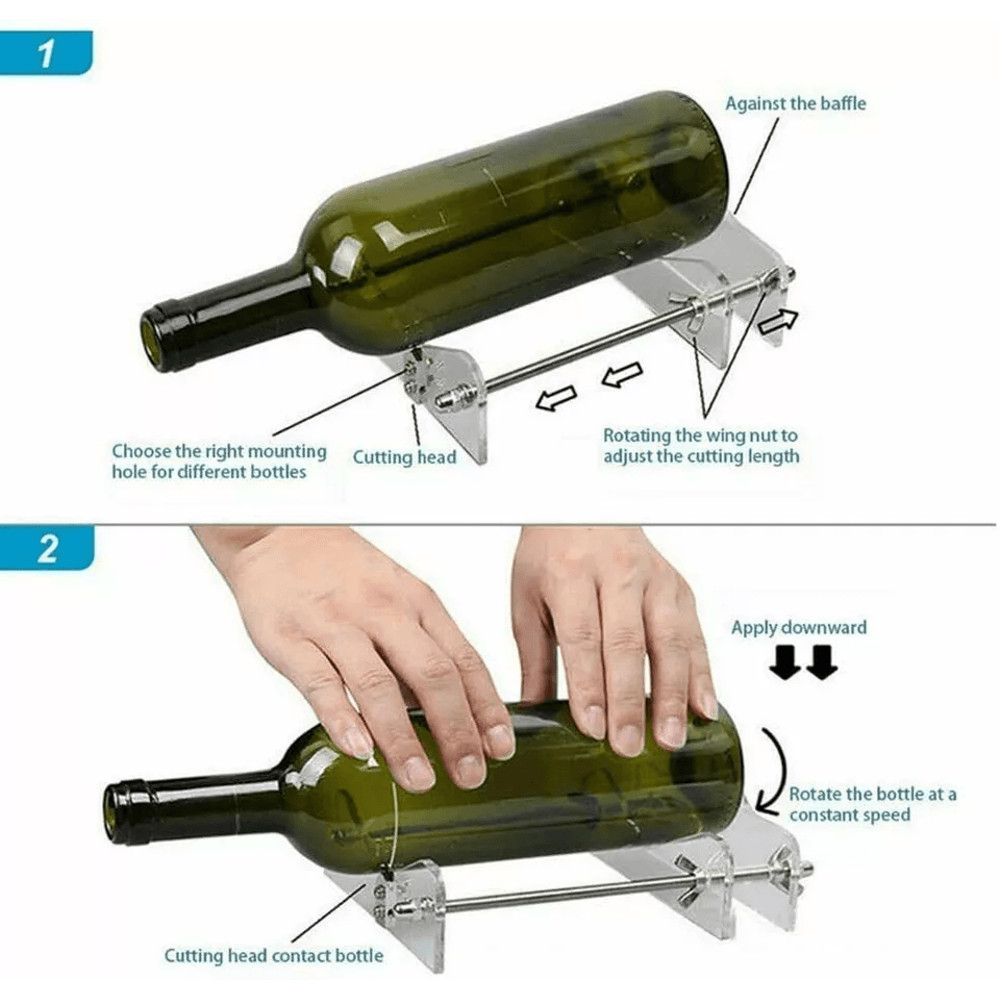 1

Against the baffle

Choose the right mounting hole for different bottles

Cutting head

Rotating the wing nut to adjust the cutting length

2

Apply downward

Rotate the bottle at a constant speed

Cutting head contact bottle