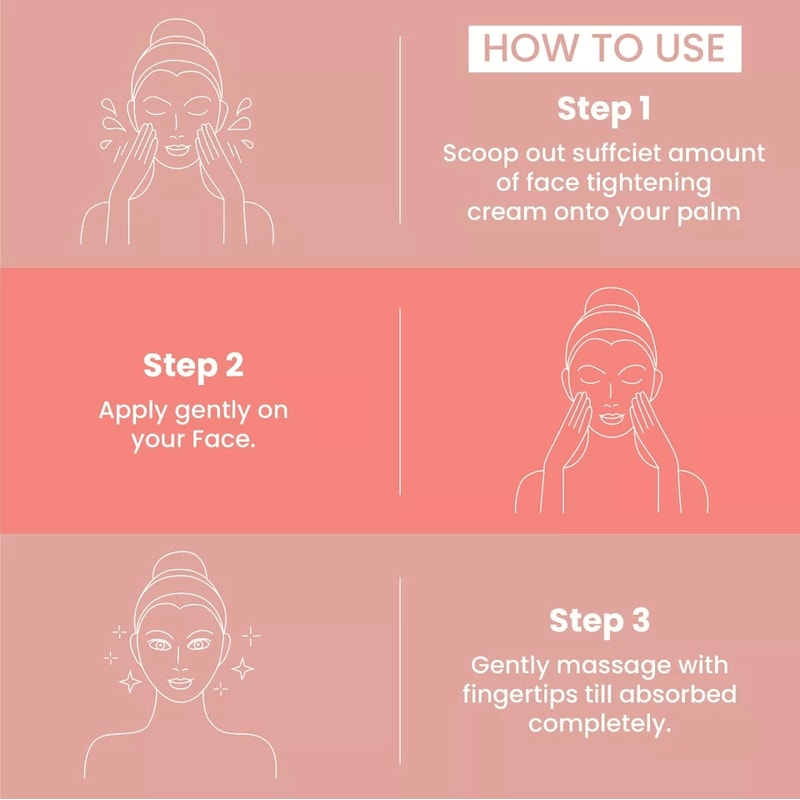 HOW TO USE

Step 1

Scoop out suffciet amount of face tightening cream onto your palm

Step 2

Apply gently on your Face.

Step 3

Gently massage with fingertips till absorbed completely.