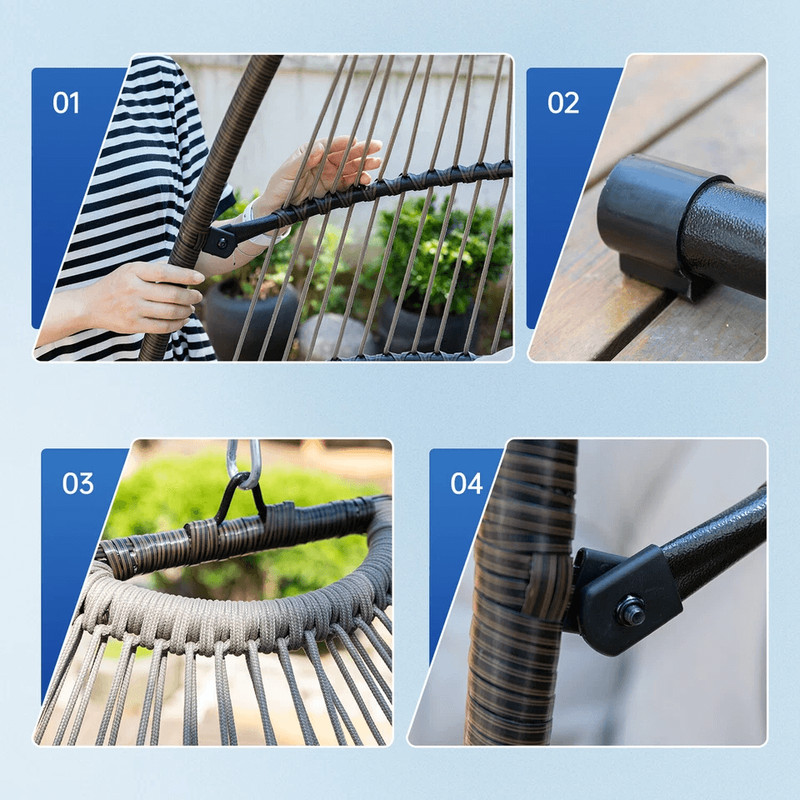 01

02

03

04