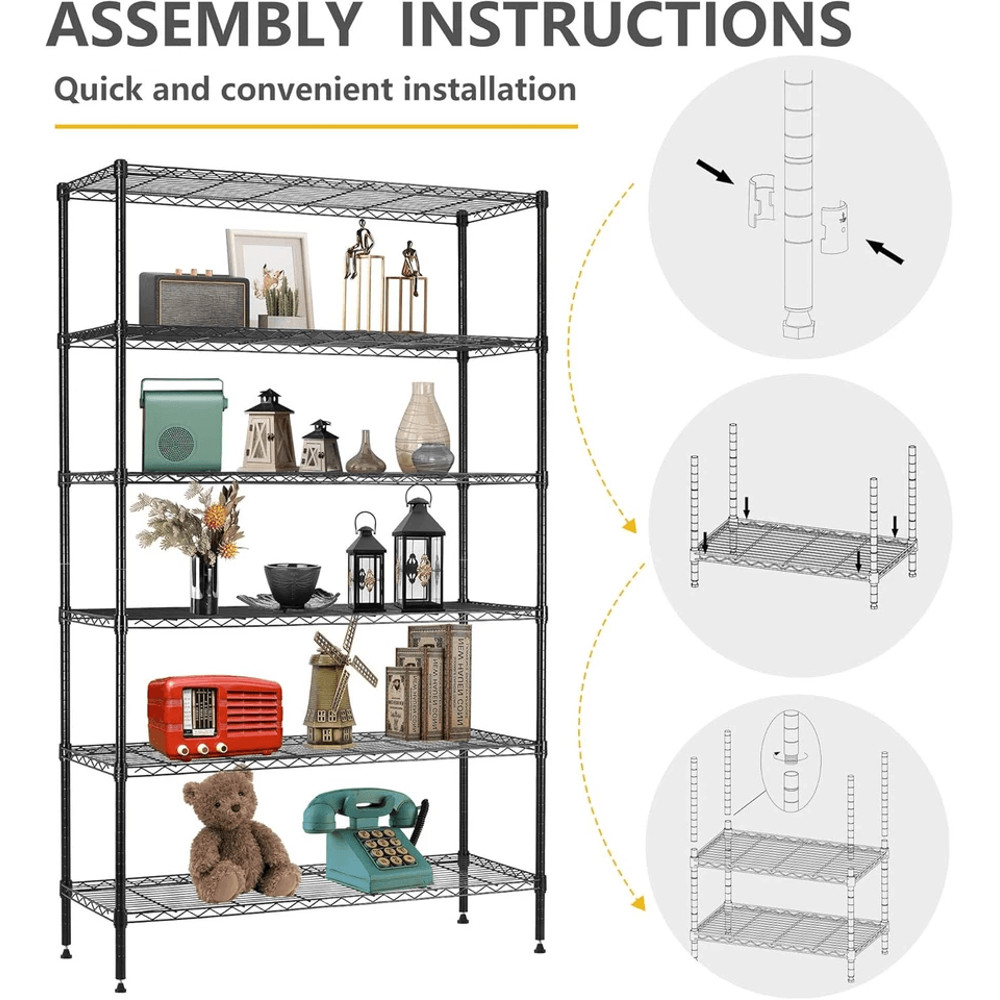 ASSEMBLY INSTRUCTIONS

Quick and convenient installation