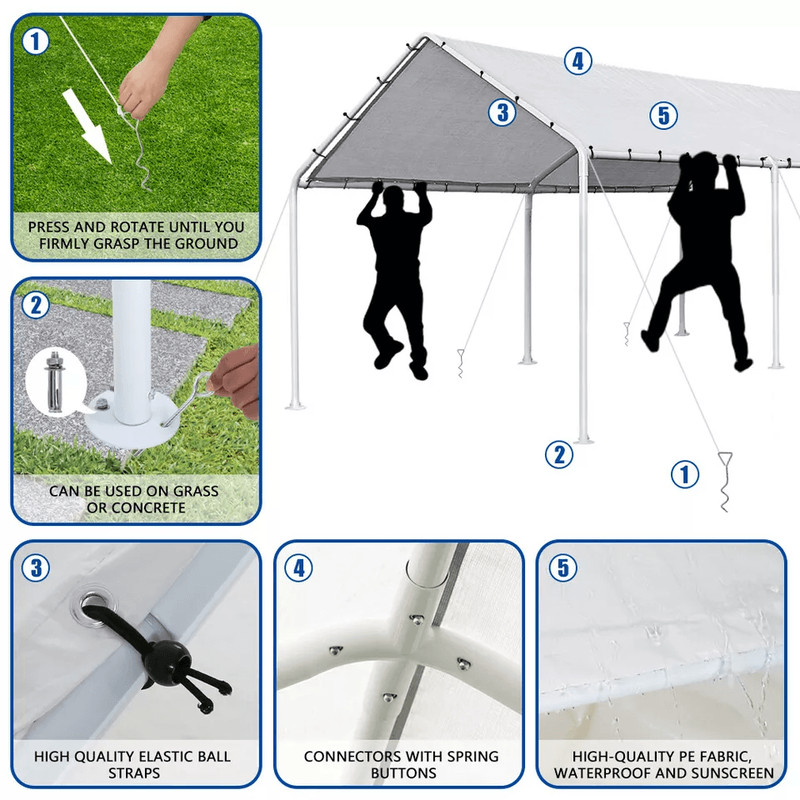 1
PRESS AND ROTATE UNTIL YOU FIRMLY GRASP THE GROUND

2
CAN BE USED ON GRASS OR CONCRETE

4
3
5
2
1

3
HIGH QUALITY ELASTIC BALL STRAPS

4
CONNECTORS WITH SPRING BUTTONS

5
HIGH-QUALITY PE FABRIC, WATERPROOF AND SUNSCREEN