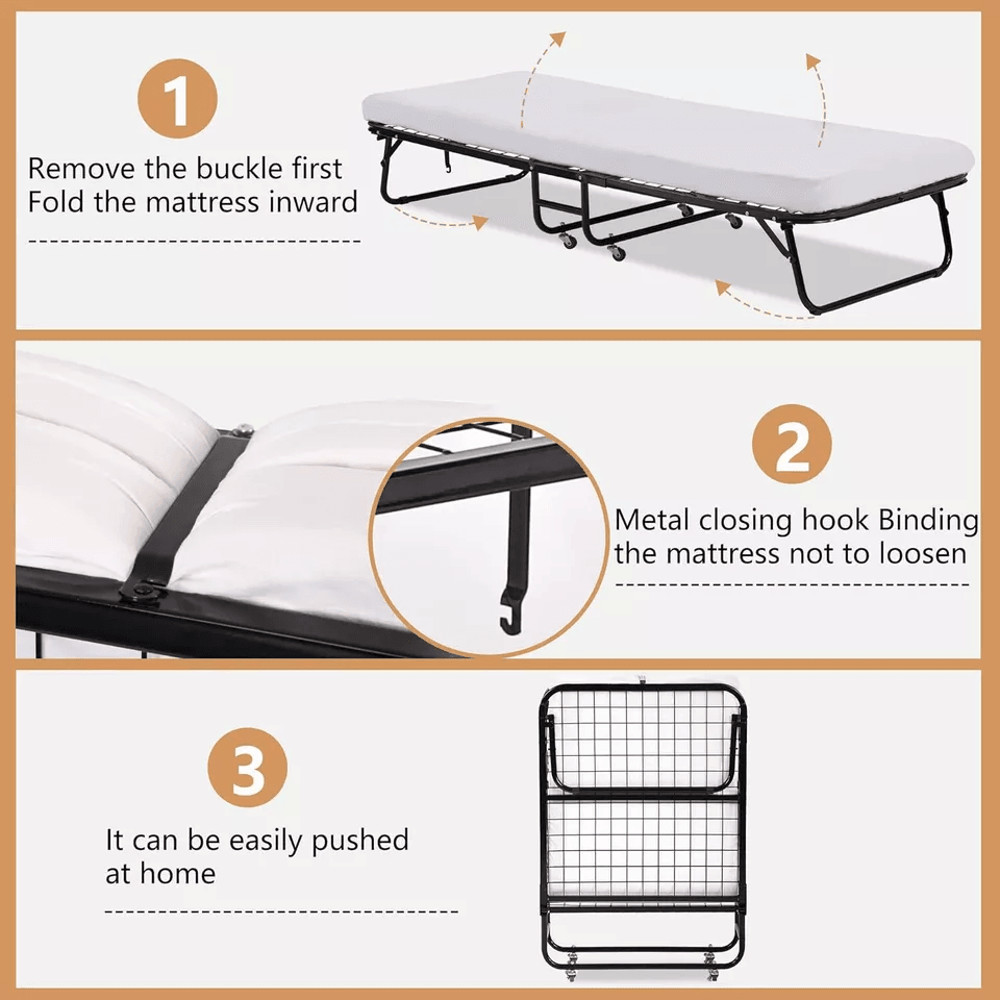 1

Remove the buckle first
Fold the mattress inward

2

Metal closing hook Binding the mattress not to loosen

3

It can be easily pushed at home