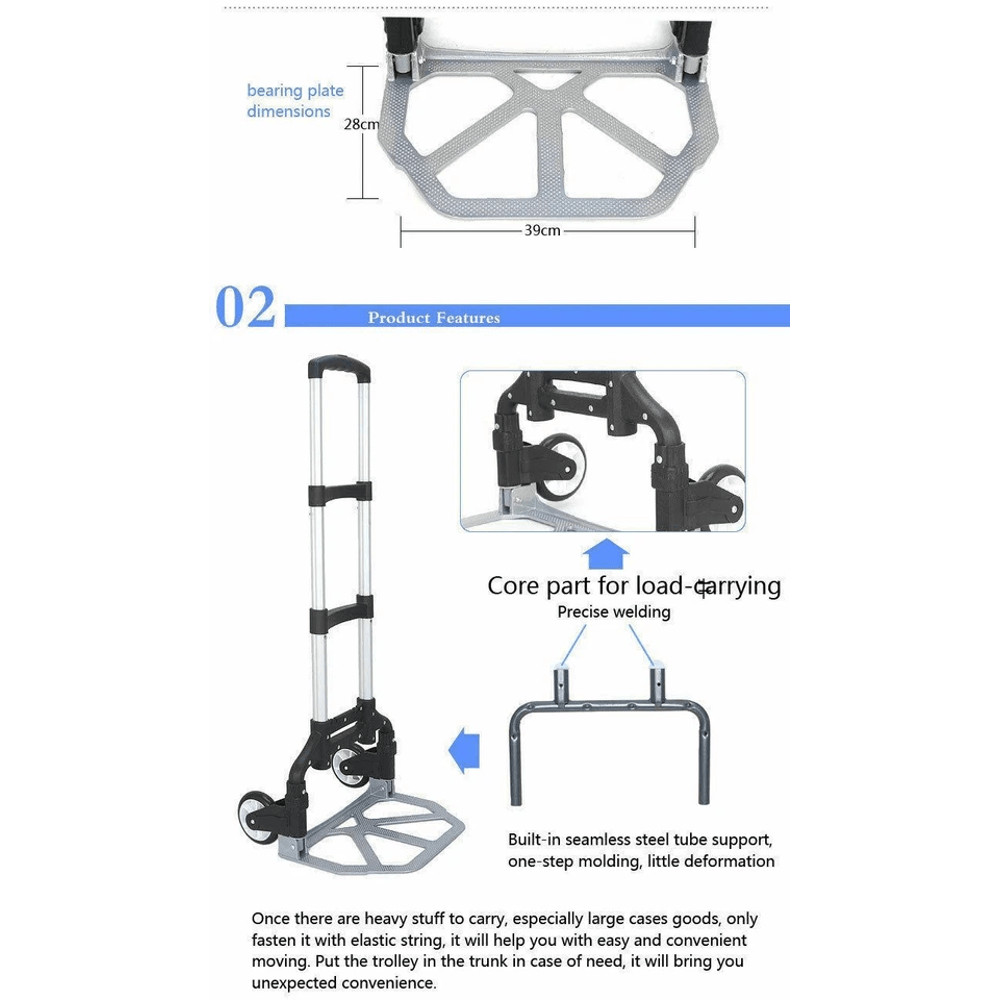 bearing plate dimensions

28cm

39cm

02

Product Features

Core part for load-carrying

Precise welding

Built-in seamless steel tube support, one-step molding, little deformation

Once there are heavy stuff to carry, especially large cases goods, only fasten it with elastic string, it will help you with easy and convenient moving. Put the trolley in the trunk in case of need, it will bring you unexpected convenience.