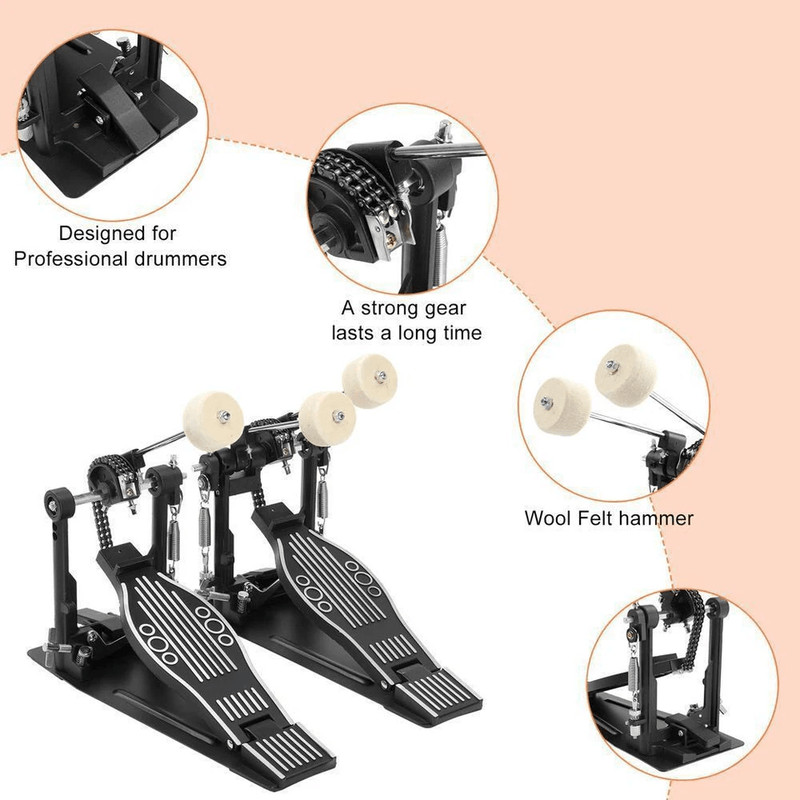 Designed for
Professional drummers

A strong gear
lasts a long time

Wool Felt hammer