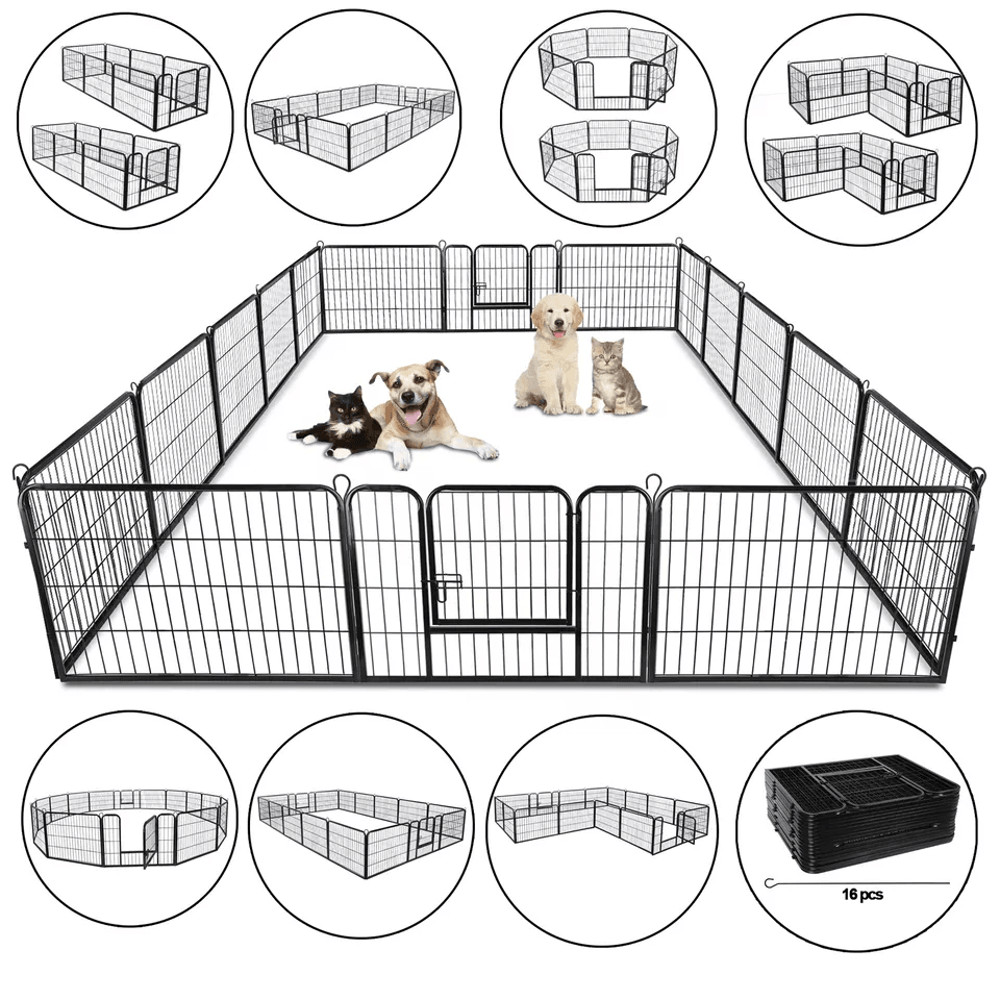 16 pcs