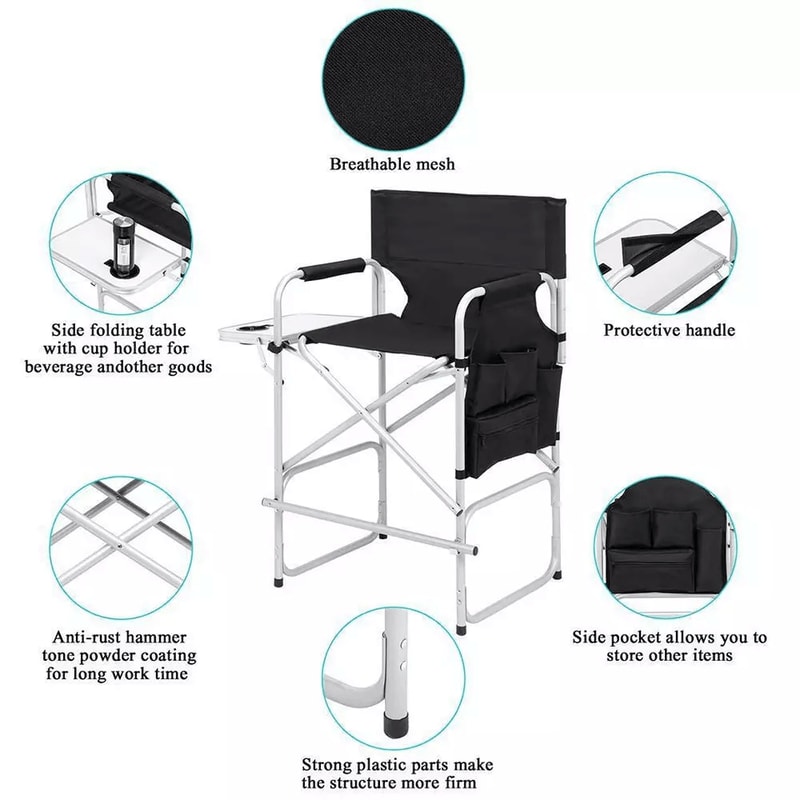 Breathable mesh

Side folding table with cup holder for beverage andother goods

Protective handle

Anti-rust hammer tone powder coating for long work time

Side pocket allows you to store other items

Strong plastic parts make the structure more firm