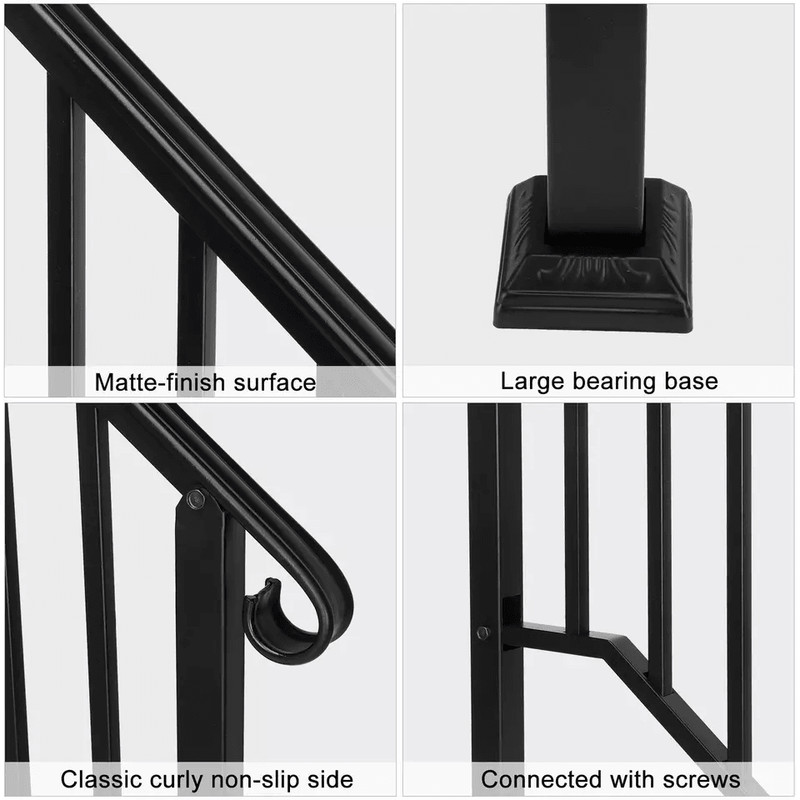 Matte-finish surface

Large bearing base

Classic curly non-slip side

Connected with screws