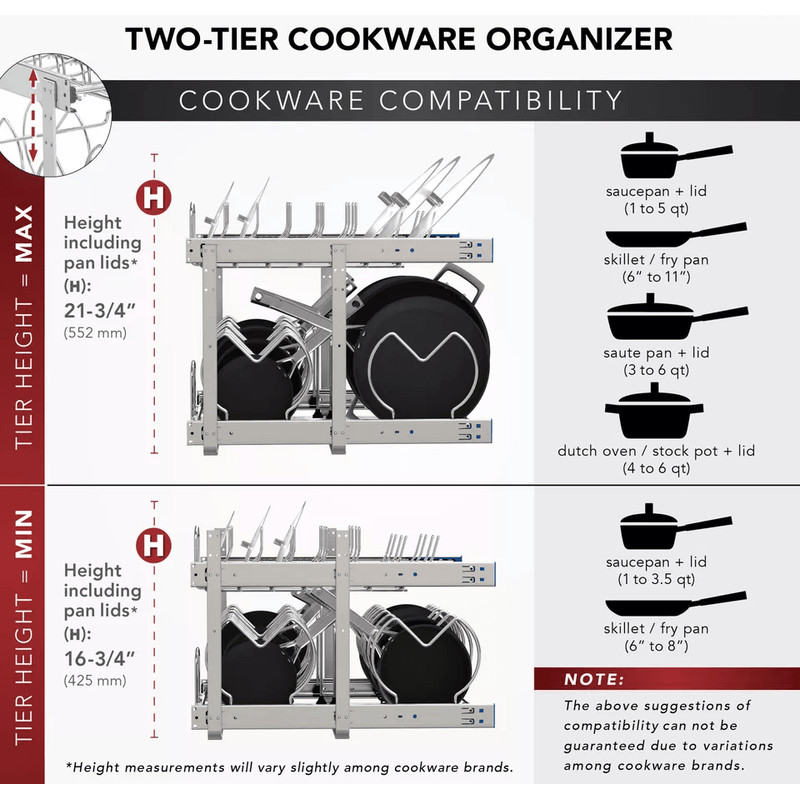 TWO-TIER COOKWARE ORGANIZER

COOKWARE COMPATIBILITY

TIER HEIGHT = MAX

H

Height including pan lids* (H): 21-3/4" (552 mm)

saucepan + lid (1 to 5 qt)

skillet / fry pan (6" to 11")

saute pan + lid (3 to 6 qt)

dutch oven / stock pot + lid (4 to 6 qt)

TIER HEIGHT = MIN

H

Height including pan lids* (H): 16-3/4" (425 mm)

saucepan + lid (1 to 3.5 qt)

skillet / fry pan (6" to 8")

NOTE:

The above suggestions of compatibility can not be guaranteed due to variations among cookware brands.

*Height measurements will vary slightly among cookware brands.