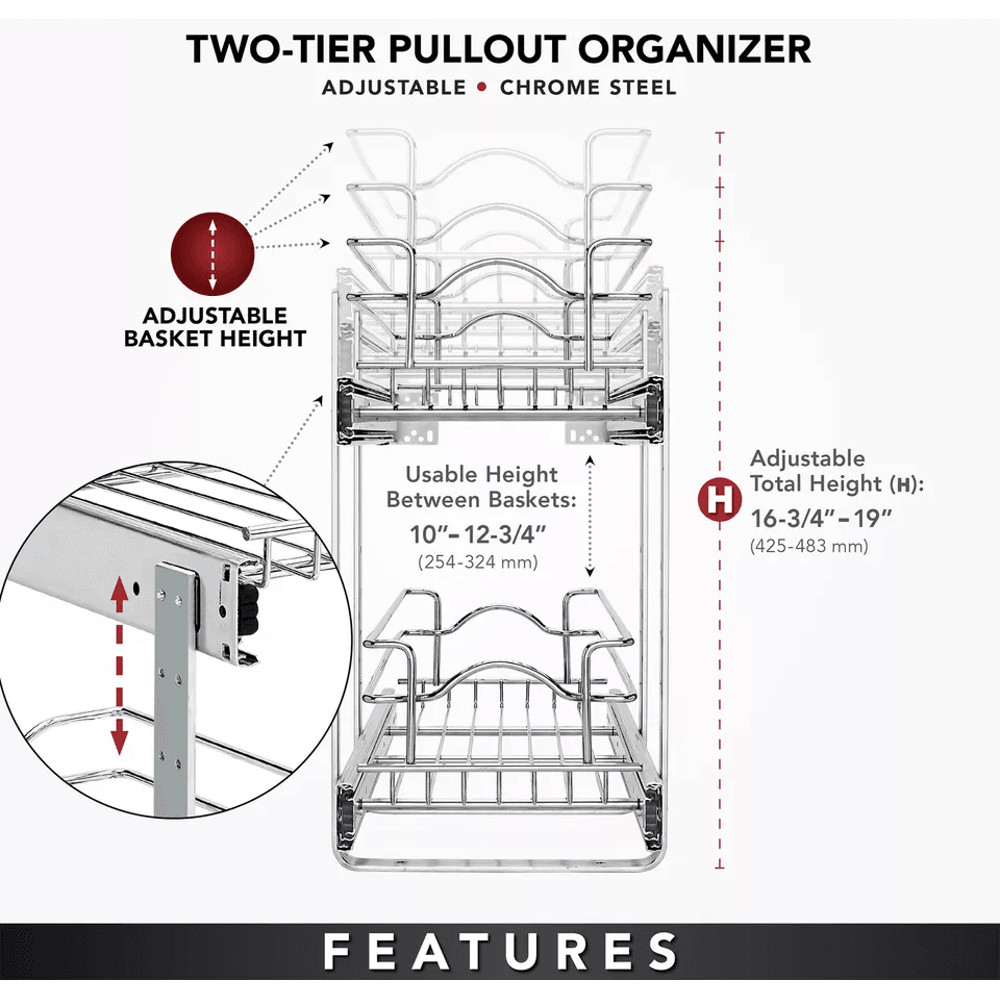 TWO-TIER PULLOUT ORGANIZER

ADJUSTABLE • CHROME STEEL

ADJUSTABLE BASKET HEIGHT

Usable Height Between Baskets:

10"–12-3/4"

(254-324 mm)

H

Adjustable Total Height (H):

16-3/4"–19"

(425-483 mm)

FEATURES