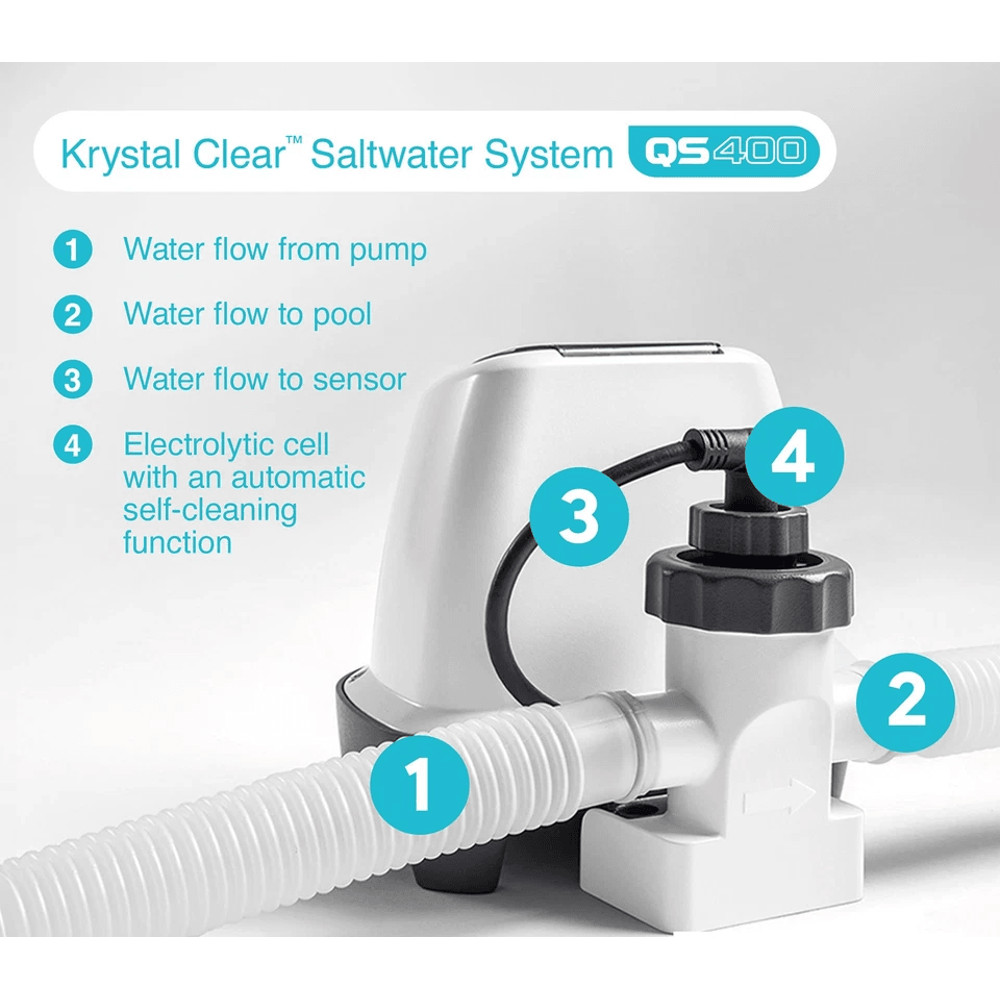 Krystal Clear™ Saltwater System QS400

1 Water flow from pump

2 Water flow to pool

3 Water flow to sensor

4 Electrolytic cell with an automatic self-cleaning function

3

4

2

1