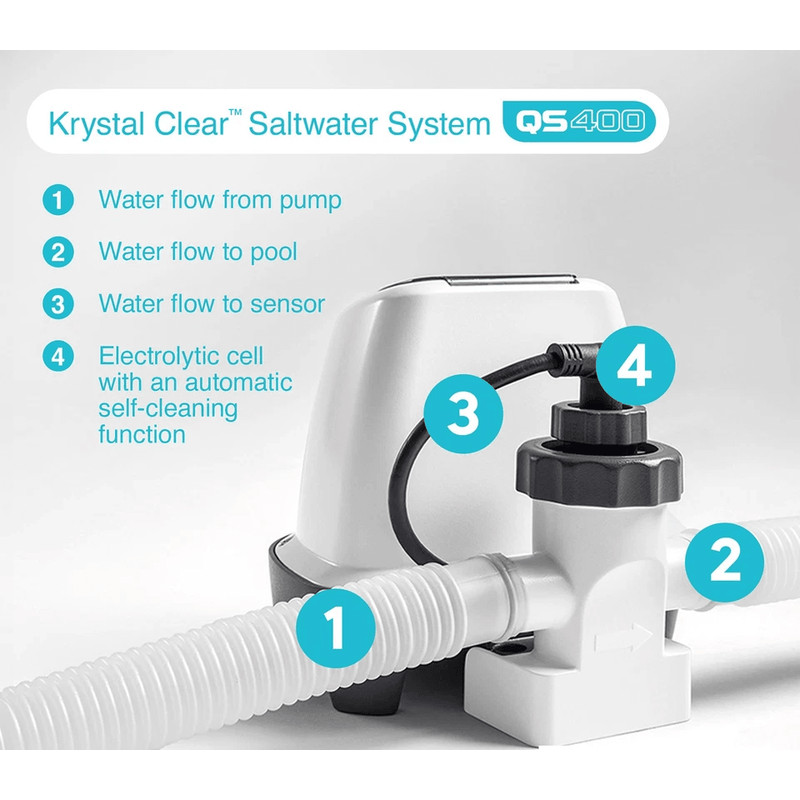 Krystal Clear™ Saltwater System QS400

1 Water flow from pump

2 Water flow to pool

3 Water flow to sensor

4 Electrolytic cell with an automatic self-cleaning function

3

4

2

1