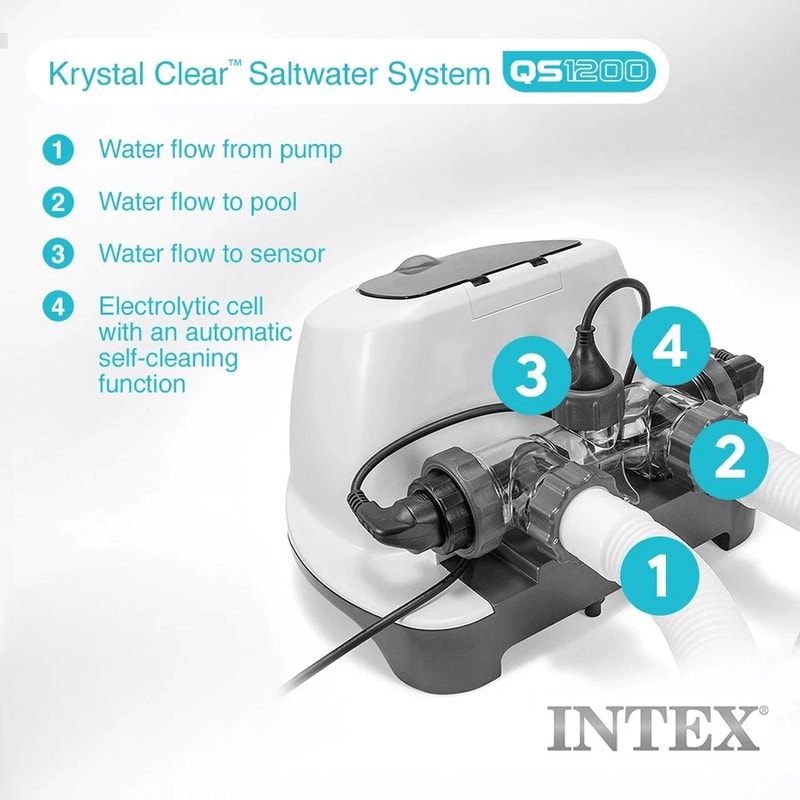 Krystal Clear™ Saltwater System QS1200

1 Water flow from pump

2 Water flow to pool

3 Water flow to sensor

4 Electrolytic cell with an automatic self-cleaning function

3

4

2

1

INTEX®