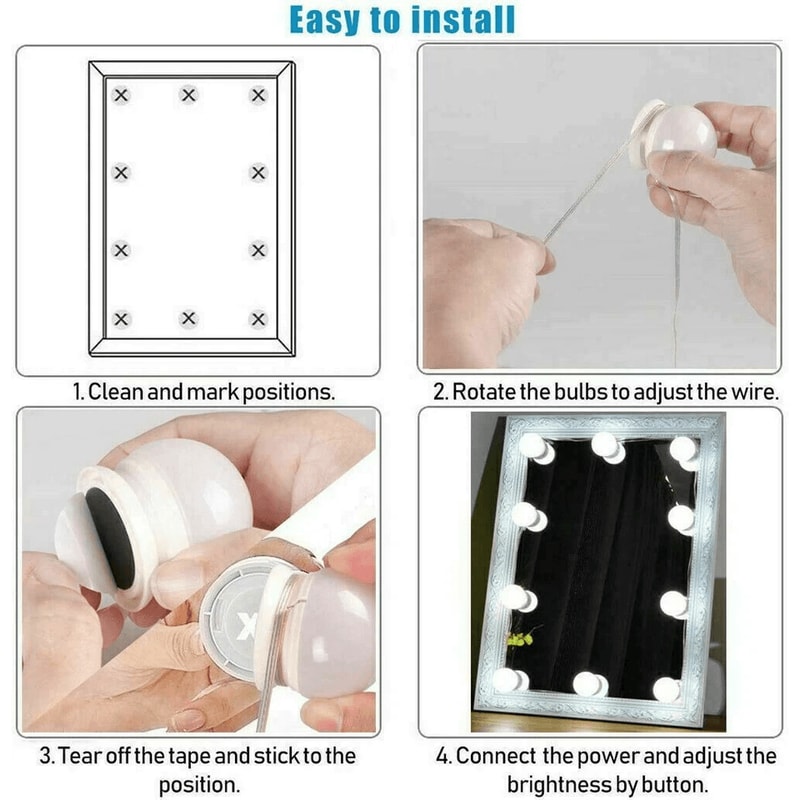 Easy to install

1. Clean and mark positions.

2. Rotate the bulbs to adjust the wire.

3. Tear off the tape and stick to the position.

4. Connect the power and adjust the brightness by button.