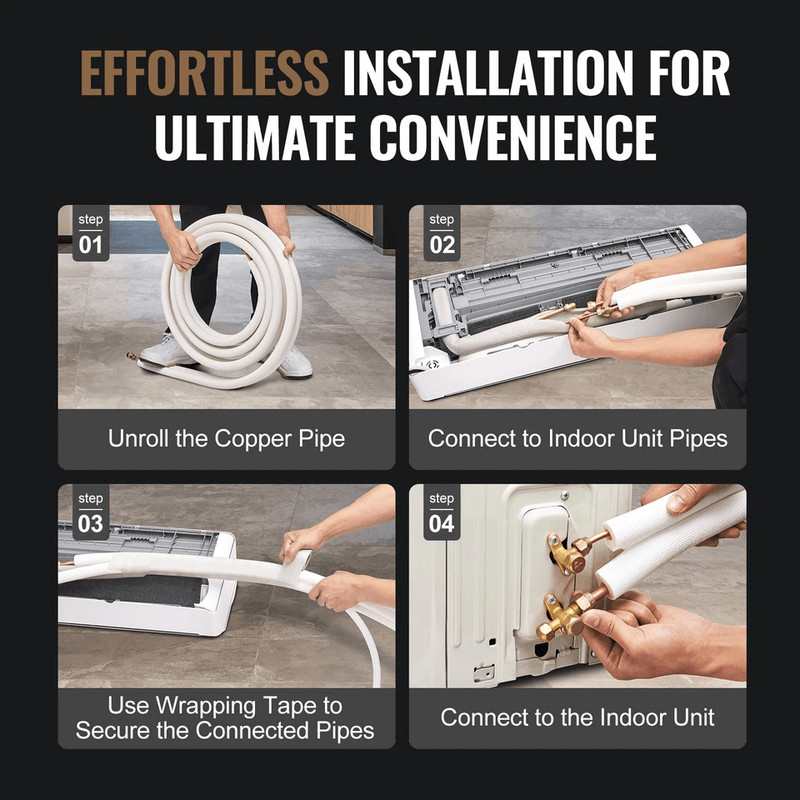 EFFORTLESS INSTALLATION FOR ULTIMATE CONVENIENCE

step 01

Unroll the Copper Pipe

step 02

Connect to Indoor Unit Pipes

step 03

Use Wrapping Tape to Secure the Connected Pipes

step 04

Connect to the Indoor Unit