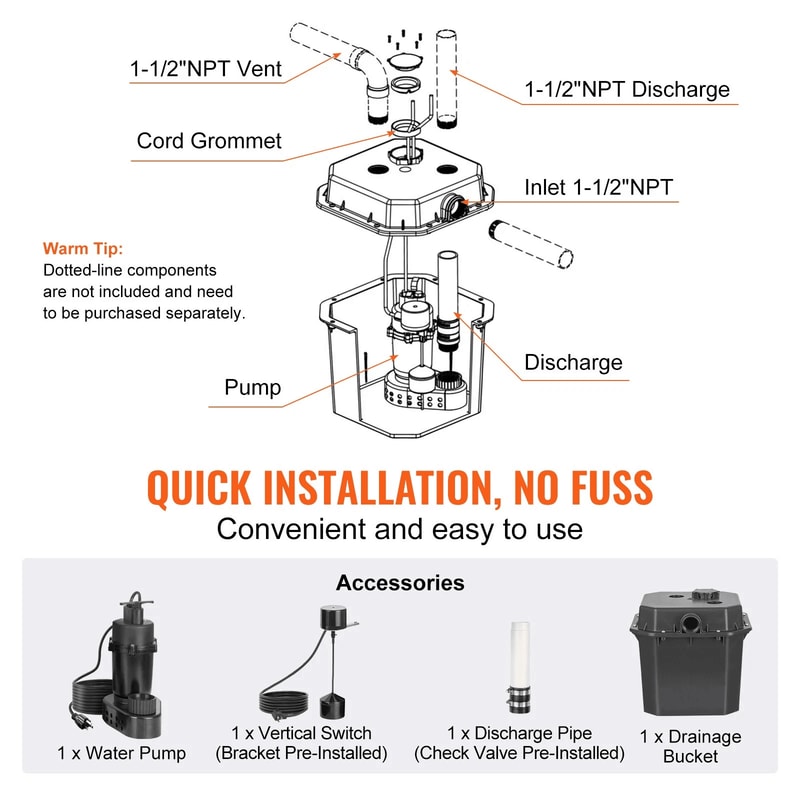 1-1/2"NPT Vent

1-1/2"NPT Discharge

Cord Grommet

Inlet 1-1/2"NPT

Warm Tip:
Dotted-line components are not included and need to be purchased separately.

Discharge

Pump

QUICK INSTALLATION, NO FUSS

Convenient and easy to use

Accessories

1 x Water Pump

1 x Vertical Switch (Bracket Pre-Installed)

1 x Discharge Pipe (Check Valve Pre-Installed)

1 x Drainage Bucket