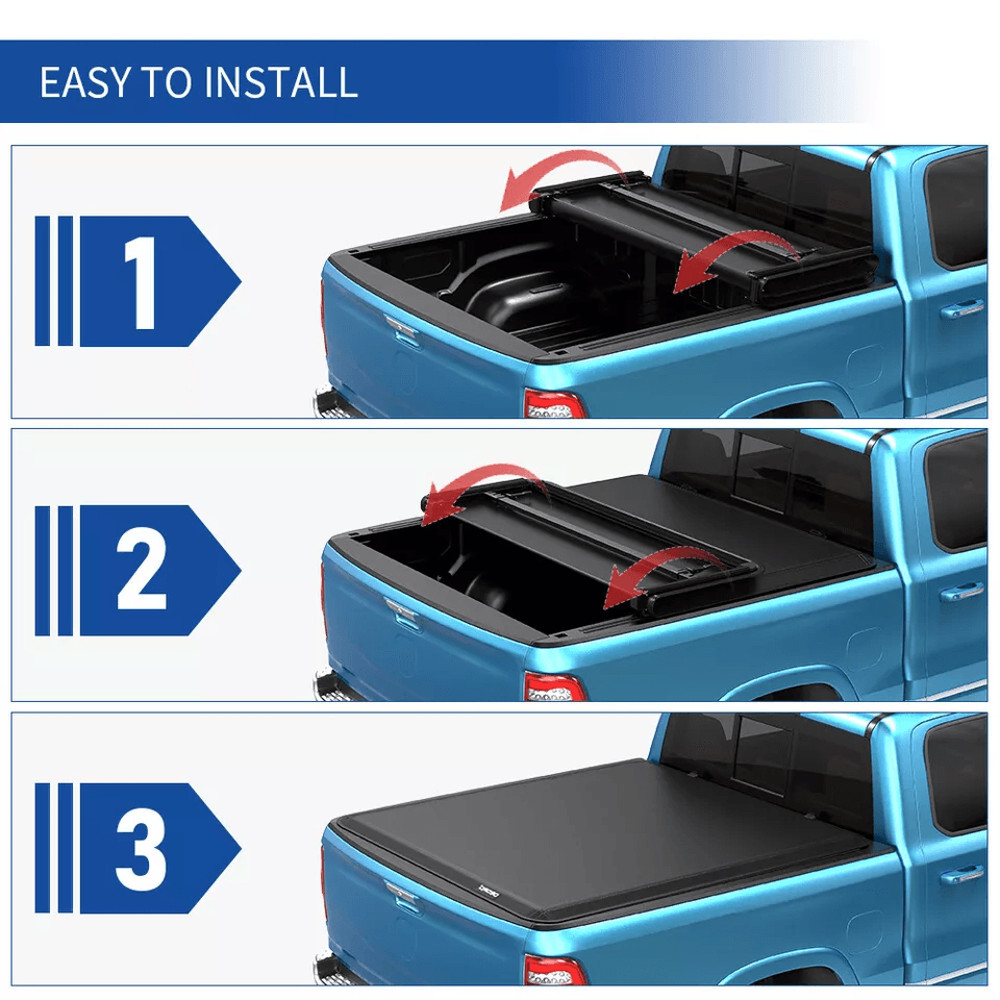 EASY TO INSTALL

1

2

3