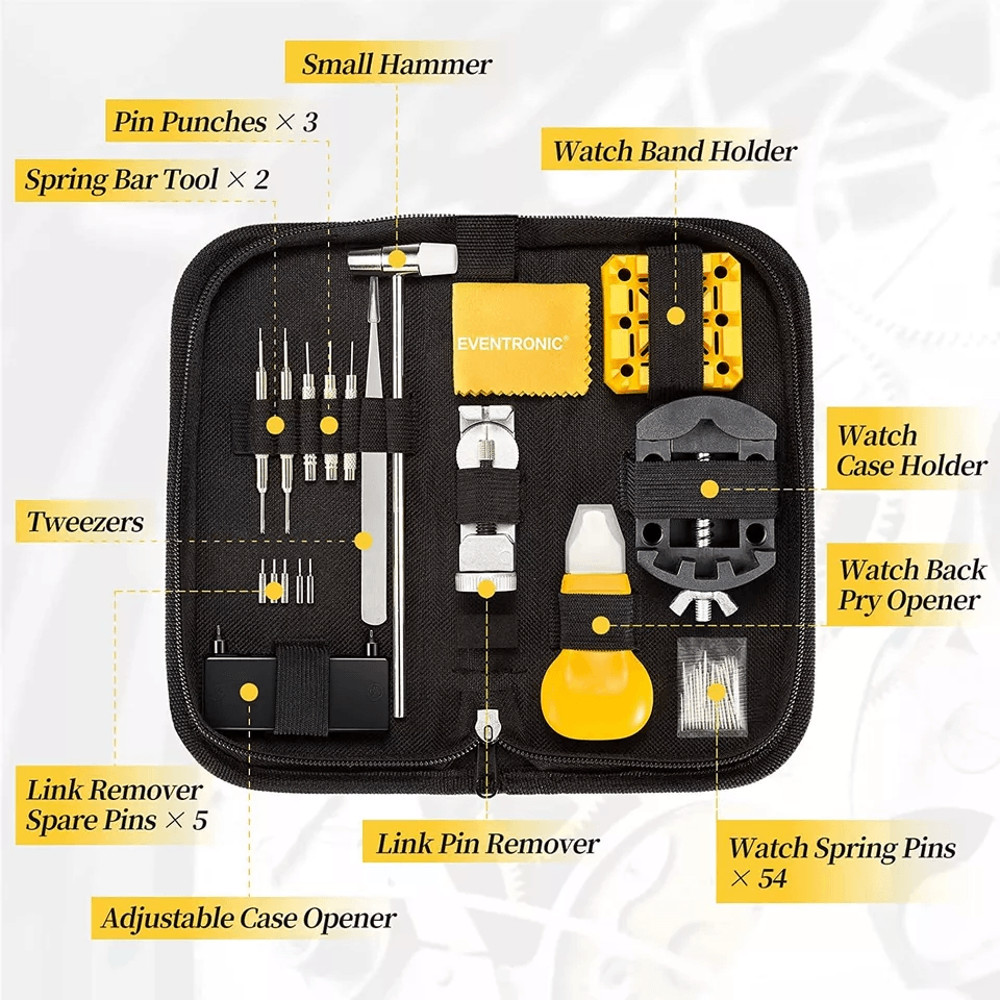 Small Hammer

Pin Punches × 3

Spring Bar Tool × 2

Watch Band Holder

EVENTRONIC®

Watch Case Holder

Tweezers

Watch Back Pry Opener

Link Remover Spare Pins × 5

Link Pin Remover

Watch Spring Pins × 54

Adjustable Case Opener