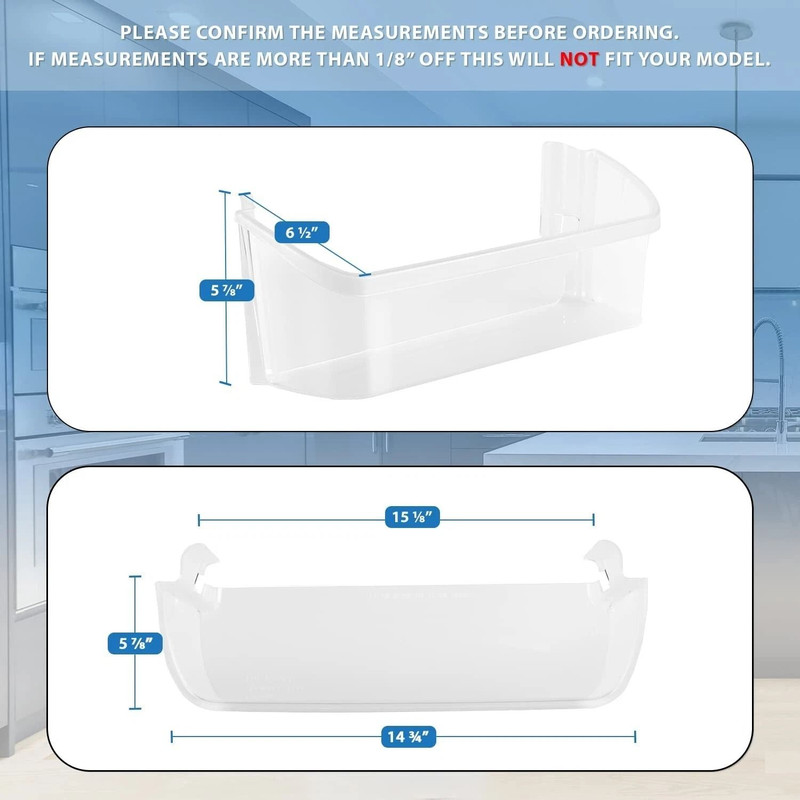 PLEASE CONFIRM THE MEASUREMENTS BEFORE ORDERING.
IF MEASUREMENTS ARE MORE THAN 1/8" OFF THIS WILL NOT FIT YOUR MODEL.

6 ½"

5 ⅞"

15 ⅛"

5 ⅞"

14 ¾"