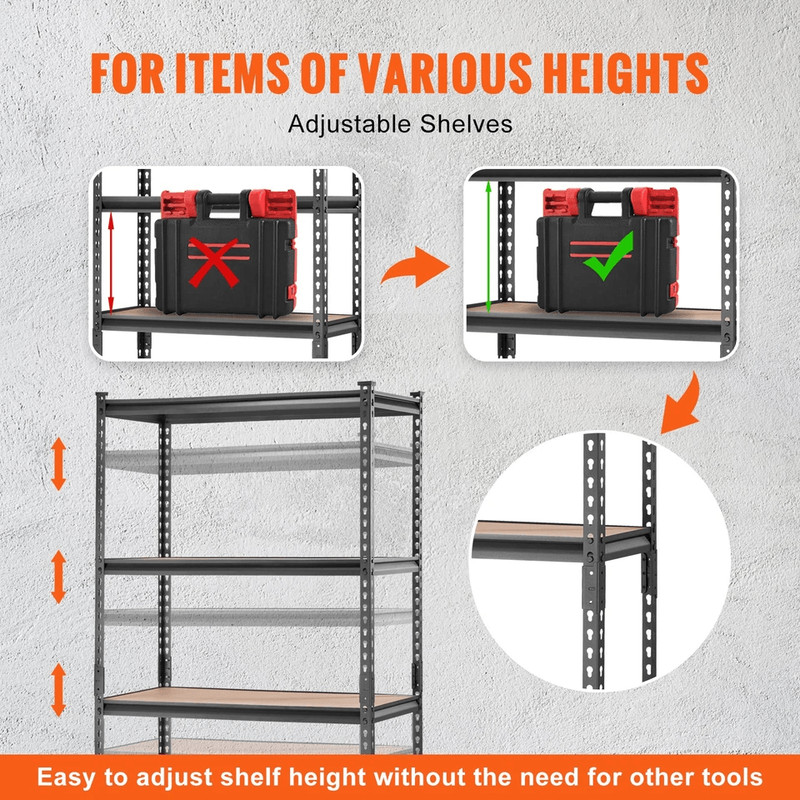 FOR ITEMS OF VARIOUS HEIGHTS

Adjustable Shelves

Easy to adjust shelf height without the need for other tools