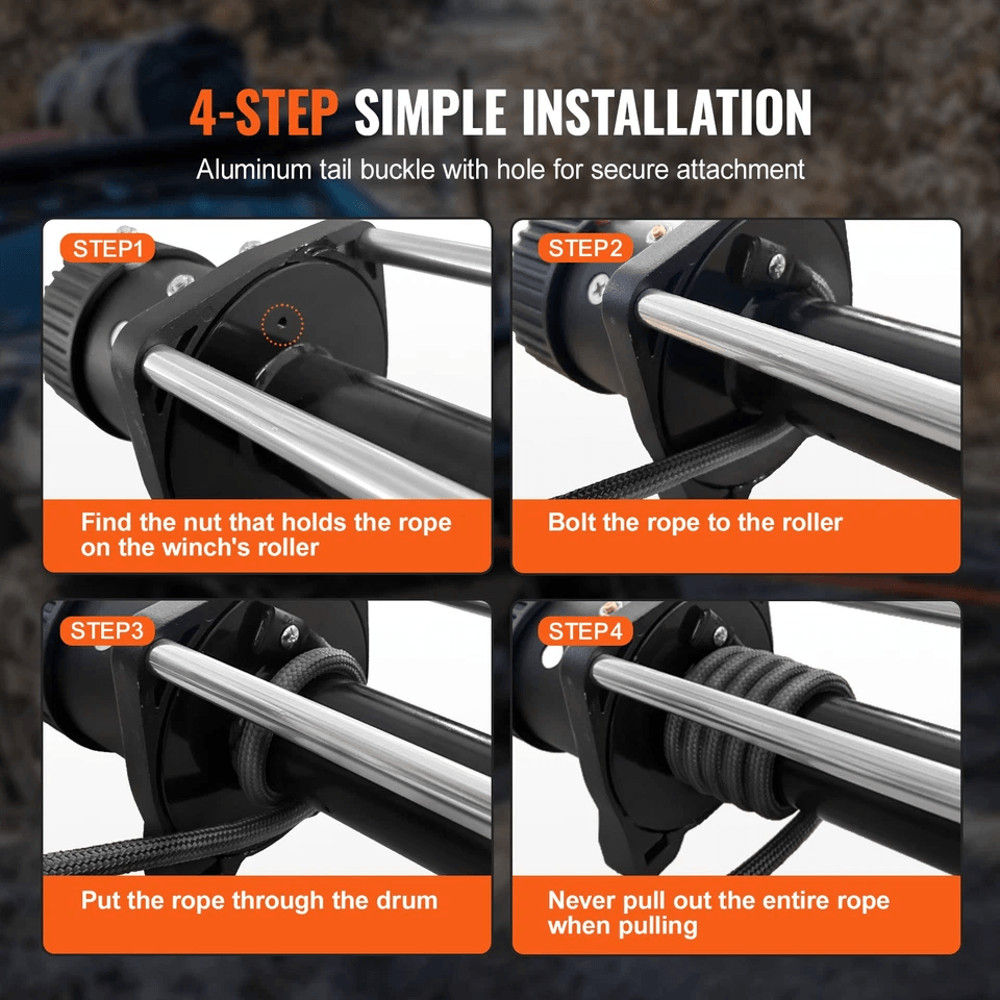 4-STEP SIMPLE INSTALLATION

Aluminum tail buckle with hole for secure attachment

STEP1

Find the nut that holds the rope on the winch's roller

STEP2

Bolt the rope to the roller

STEP3

Put the rope through the drum

STEP4

Never pull out the entire rope when pulling