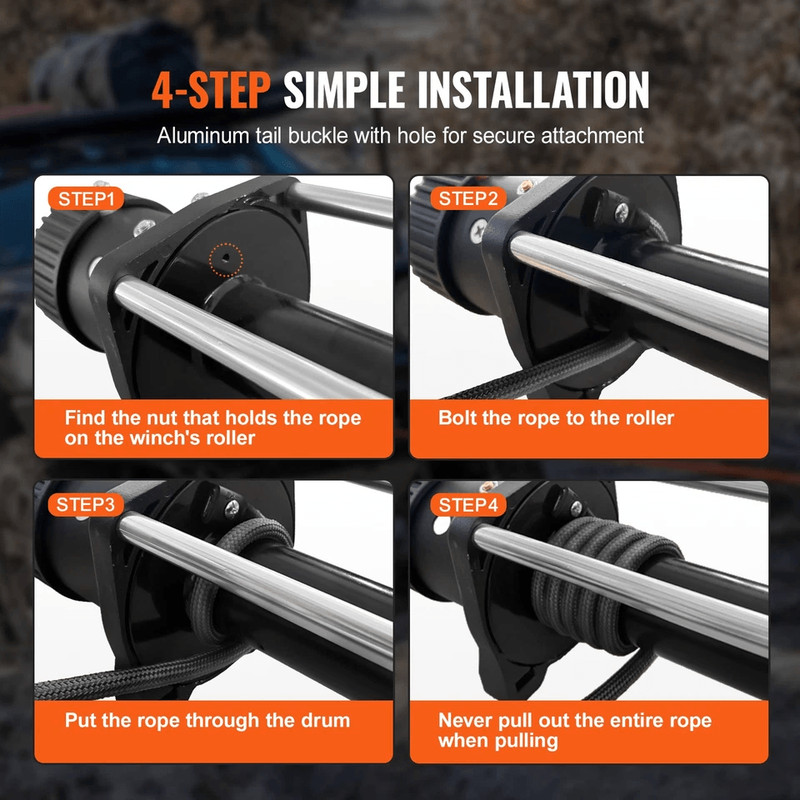 4-STEP SIMPLE INSTALLATION

Aluminum tail buckle with hole for secure attachment

STEP1

Find the nut that holds the rope on the winch's roller

STEP2

Bolt the rope to the roller

STEP3

Put the rope through the drum

STEP4

Never pull out the entire rope when pulling