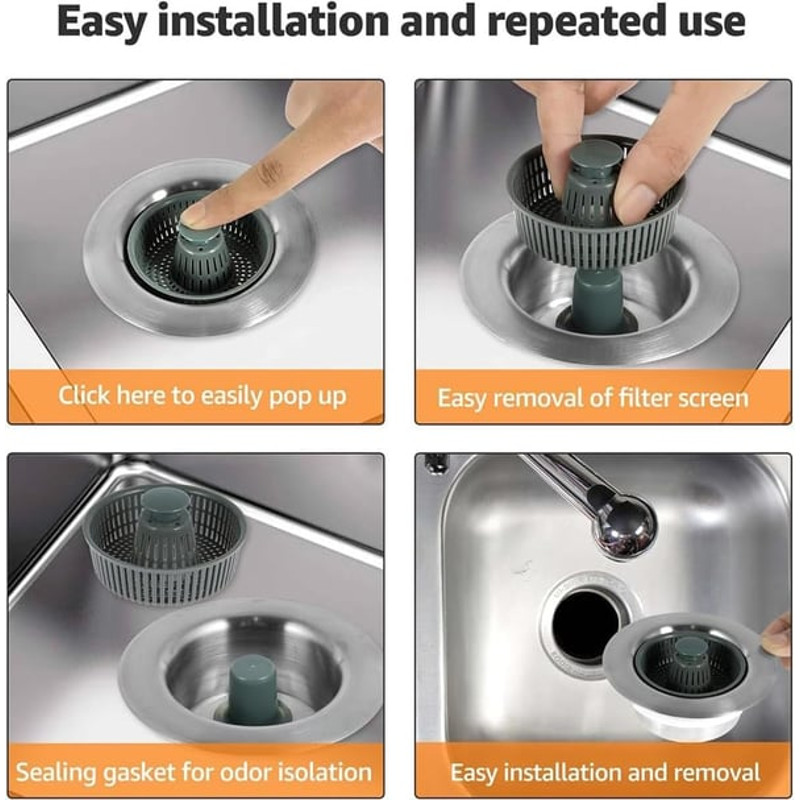 Easy installation and repeated use

Click here to easily pop up

Easy removal of filter screen

Sealing gasket for odor isolation

Easy installation and removal