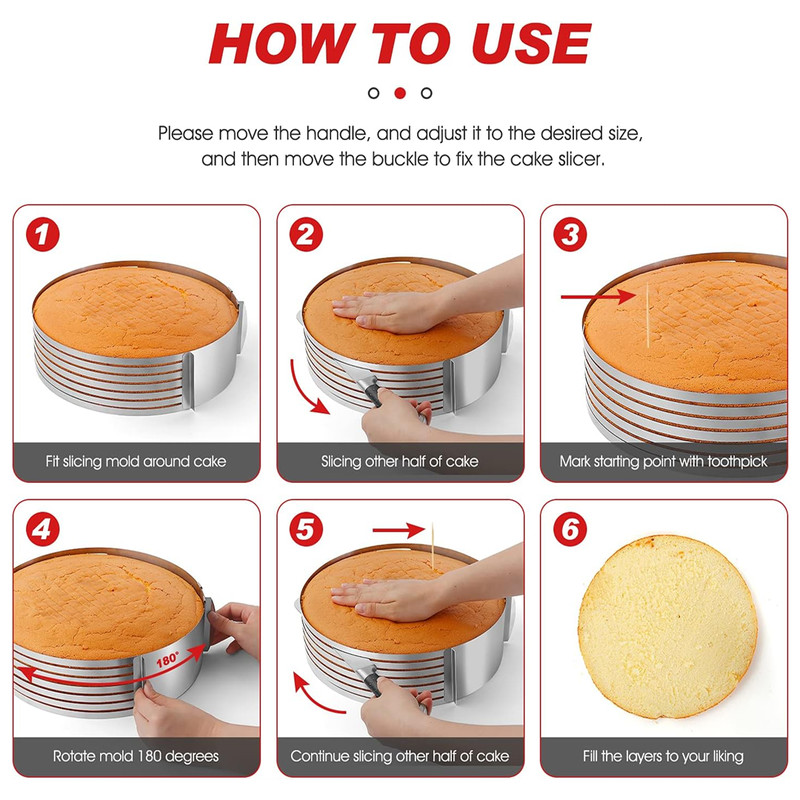 HOW TO USE

Please move the handle, and adjust it to the desired size, and then move the buckle to fix the cake slicer.

1
Fit slicing mold around cake

2
Slicing other half of cake

3
Mark starting point with toothpick

4
180°
Rotate mold 180 degrees

5
Continue slicing other half of cake

6
Fill the layers to your liking