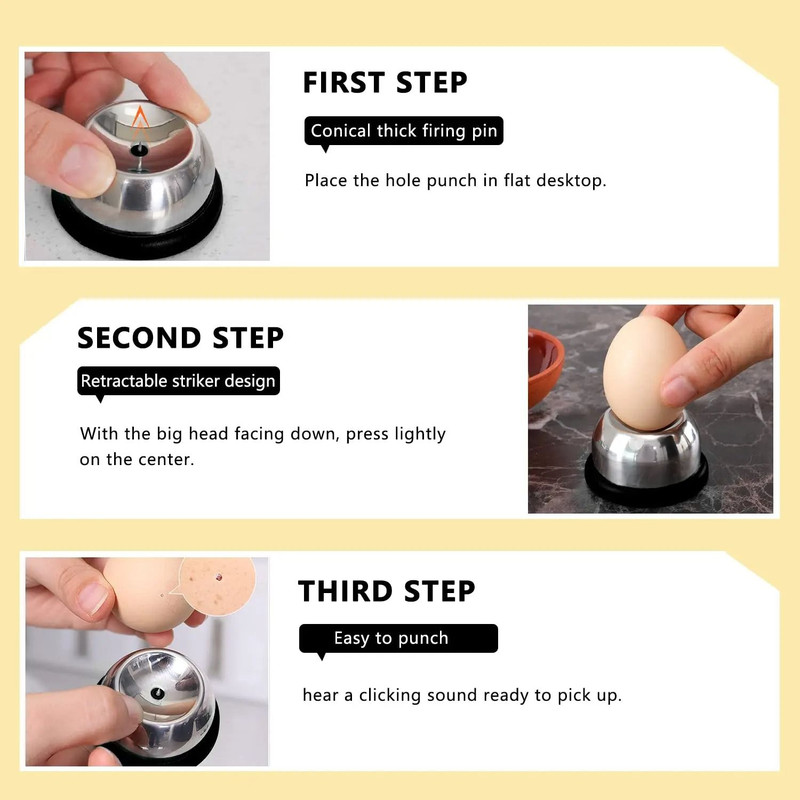 FIRST STEP

Conical thick firing pin

Place the hole punch in flat desktop.

SECOND STEP

Retractable striker design

With the big head facing down, press lightly on the center.

THIRD STEP

Easy to punch

hear a clicking sound ready to pick up.