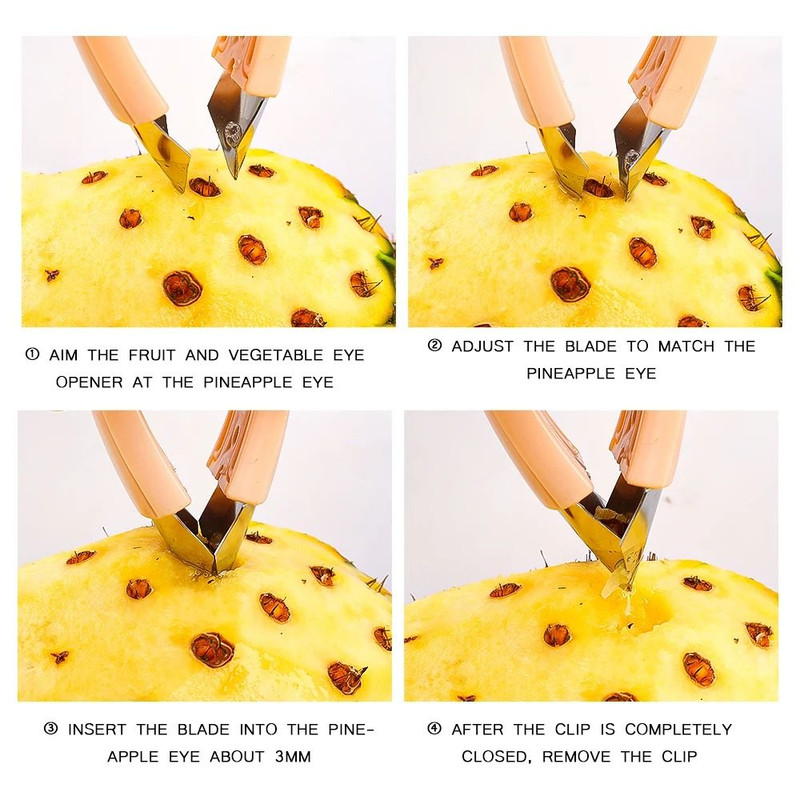 ① AIM THE FRUIT AND VEGETABLE EYE OPENER AT THE PINEAPPLE EYE

② ADJUST THE BLADE TO MATCH THE PINEAPPLE EYE

③ INSERT THE BLADE INTO THE PINEAPPLE EYE ABOUT 3MM

④ AFTER THE CLIP IS COMPLETELY CLOSED, REMOVE THE CLIP