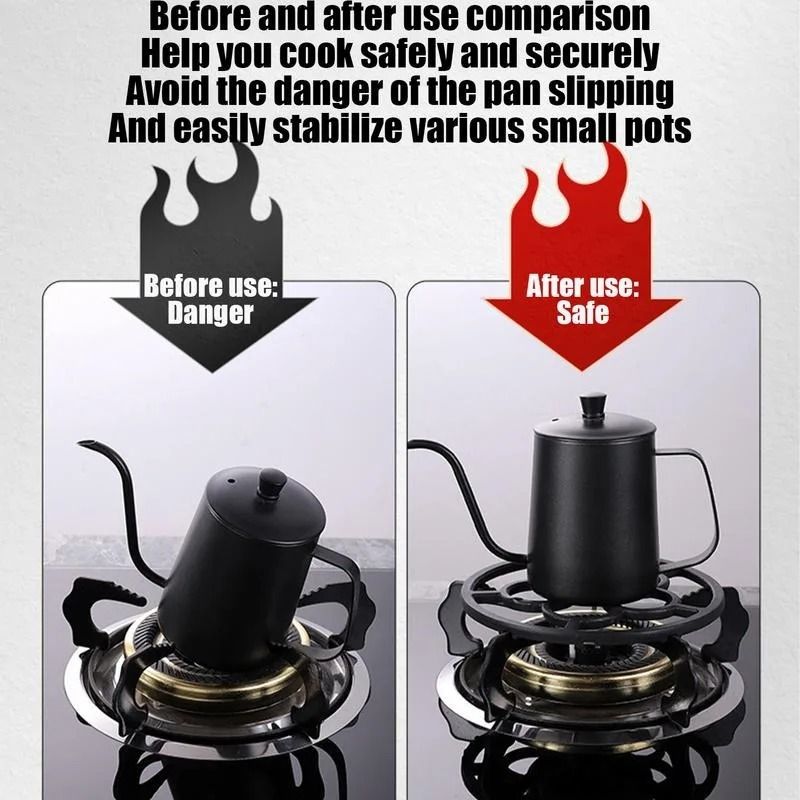 Before and after use comparison
Help you cook safely and securely
Avoid the danger of the pan slipping
And easily stabilize various small pots

Before use:
Danger

After use:
Safe