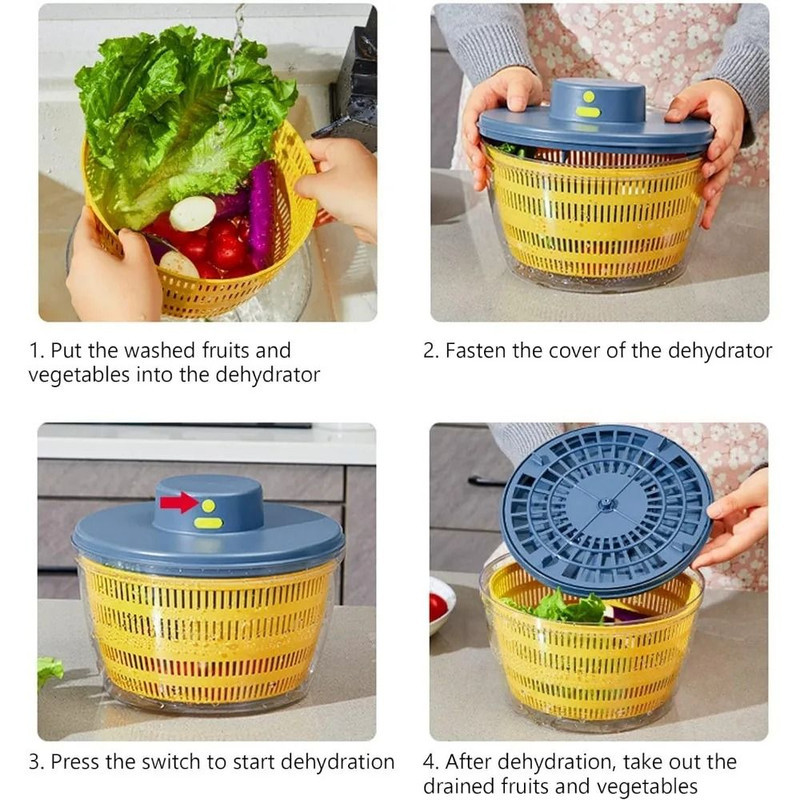 1. Put the washed fruits and vegetables into the dehydrator

2. Fasten the cover of the dehydrator

3. Press the switch to start dehydration

4. After dehydration, take out the drained fruits and vegetables