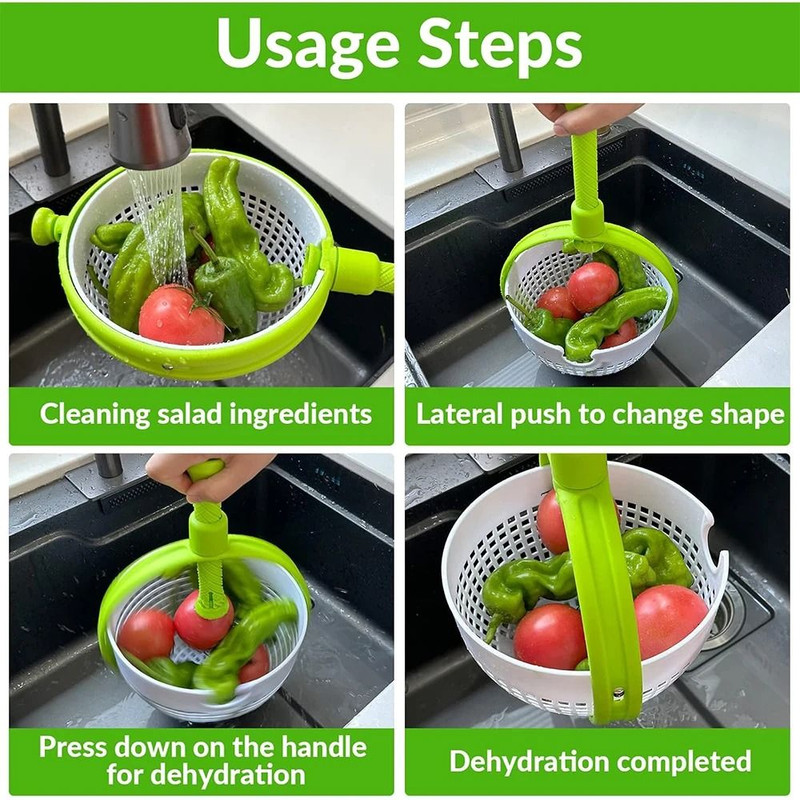 Usage Steps

Cleaning salad ingredients

Lateral push to change shape

Press down on the handle for dehydration

Dehydration completed