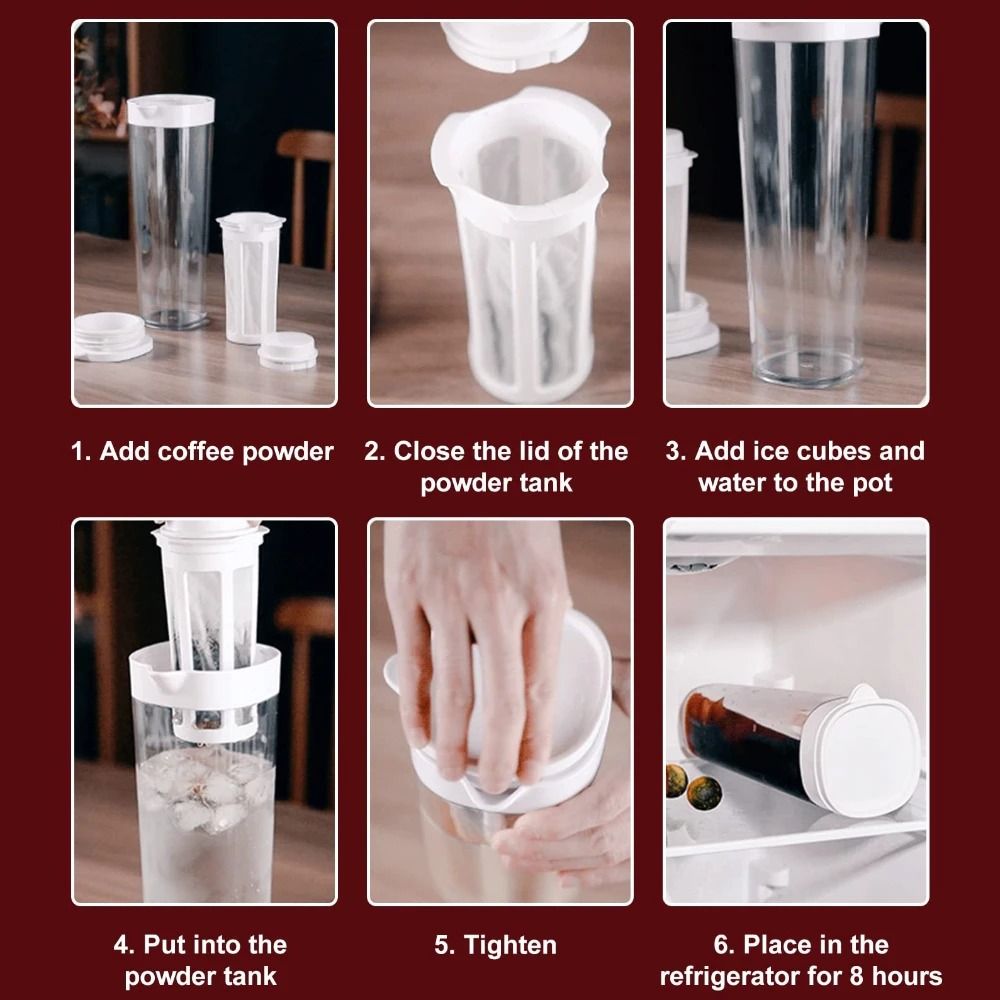 1. Add coffee powder

2. Close the lid of the powder tank

3. Add ice cubes and water to the pot

4. Put into the powder tank

5. Tighten

6. Place in the refrigerator for 8 hours