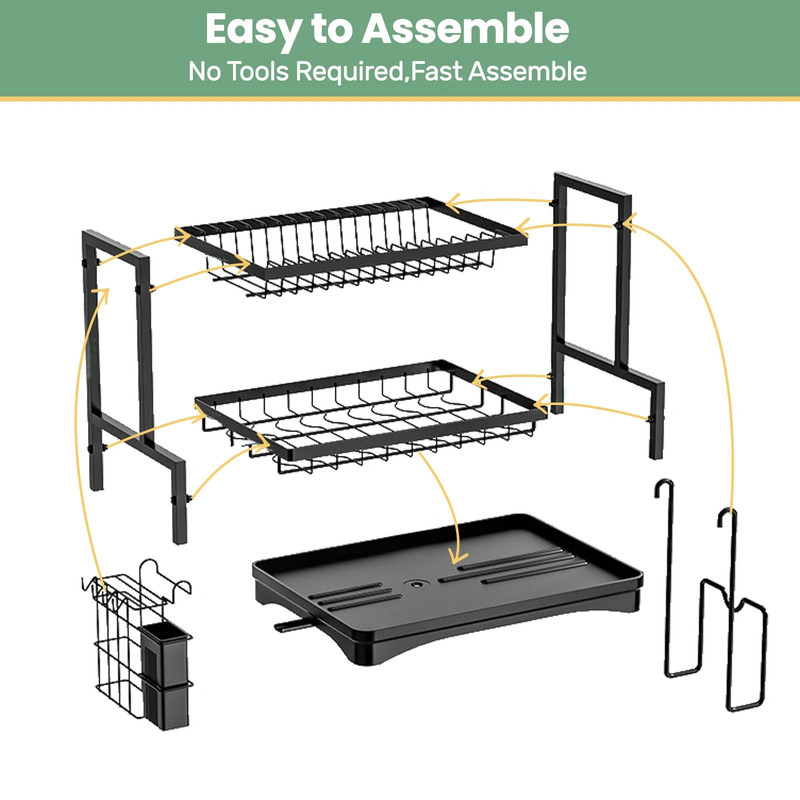 Easy to Assemble
No Tools Required,Fast Assemble