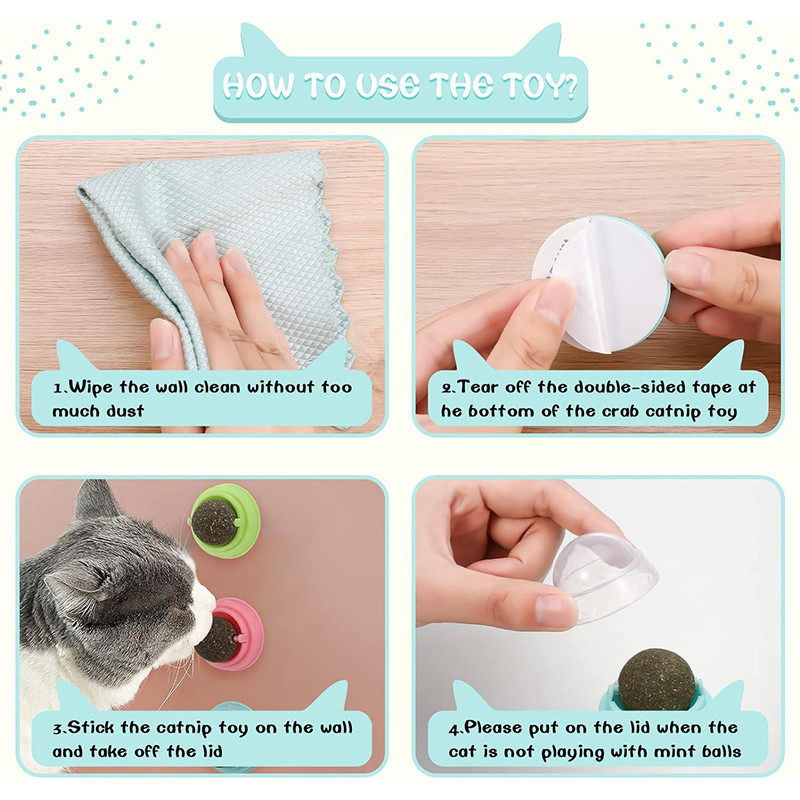 HOW TO USE THE TOY?

1.Wipe the wall clean without too much dust

2.Tear off the double-sided tape at he bottom of the crab catnip toy

3.Stick the catnip toy on the wall and take off the lid

4.Please put on the lid when the cat is not playing with mint balls