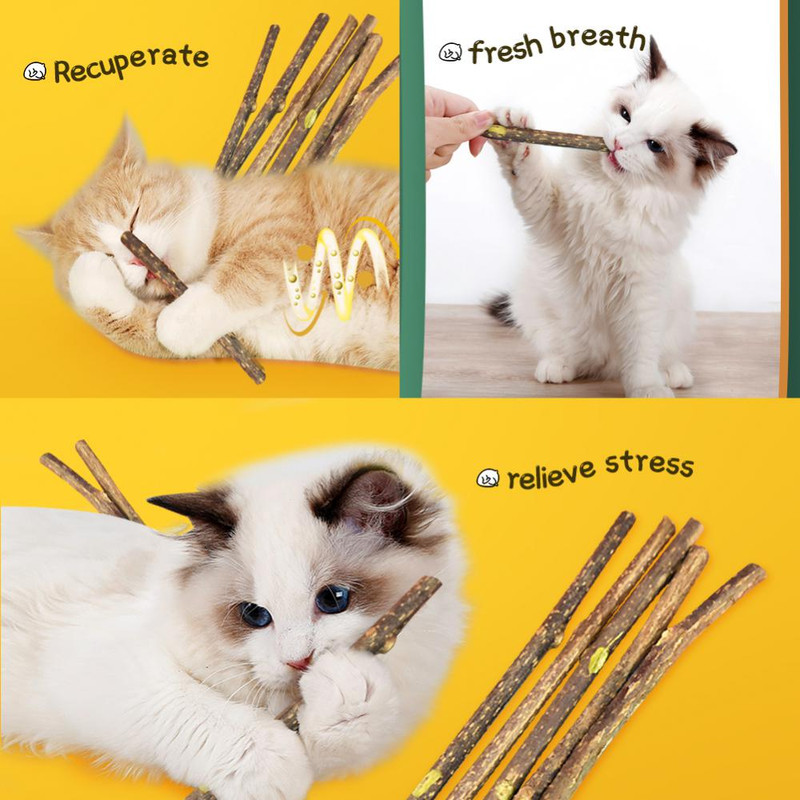 Recuperate

fresh breath

relieve stress